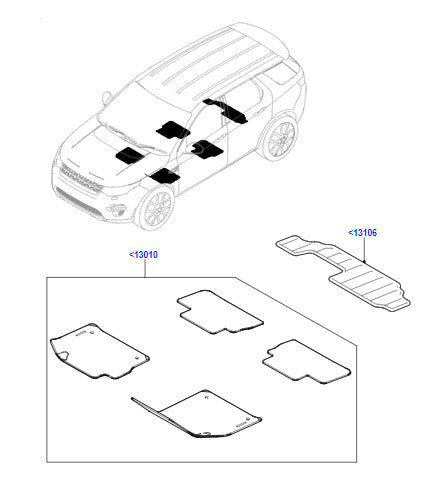 <13106

<13010