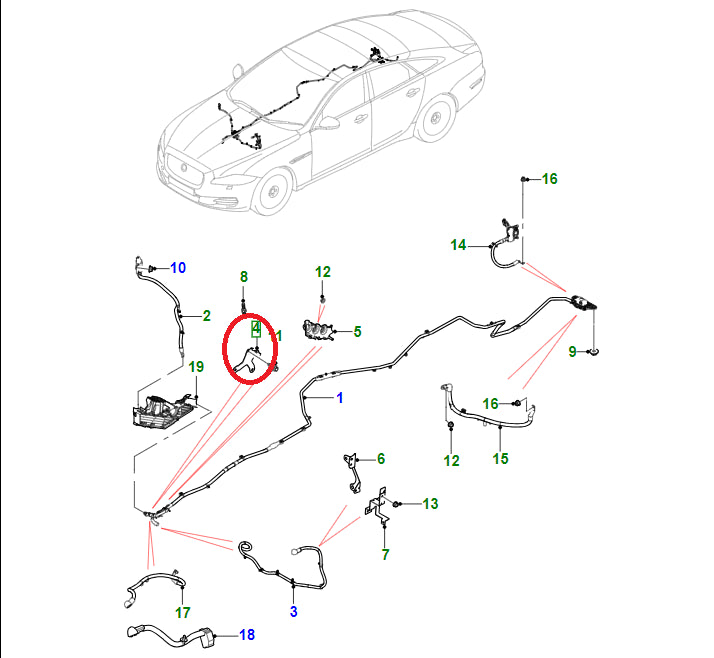 16
14
10
8
12
2
4
11
5
9
19
1
16
12
15
6
13
7
17
3
18