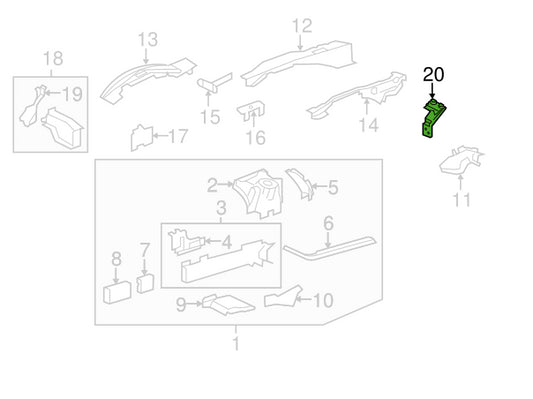 18
19
13
12
20
15
16
14
17
11
2
5
3
4
6
8
7
9
10
1