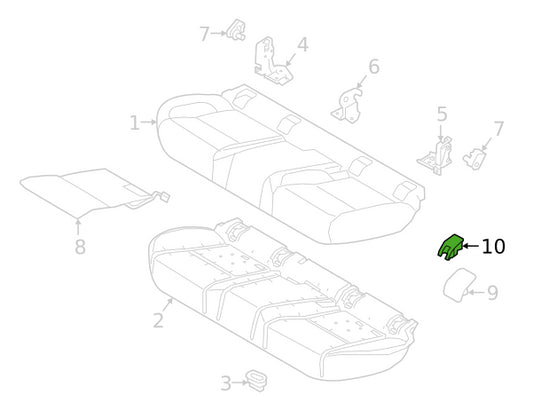 7
4
6
1
5
7
8
10
9
2
3