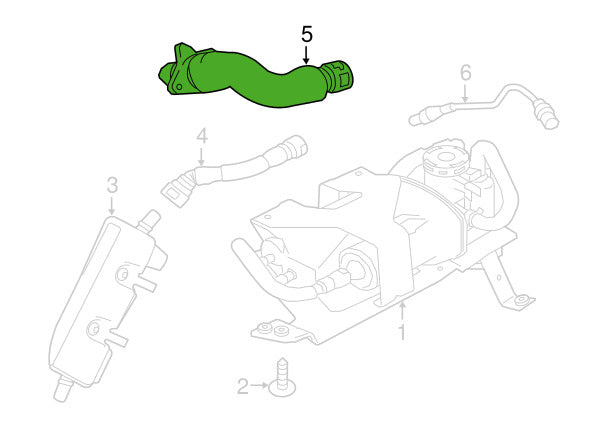 5
6
4
3
1
2