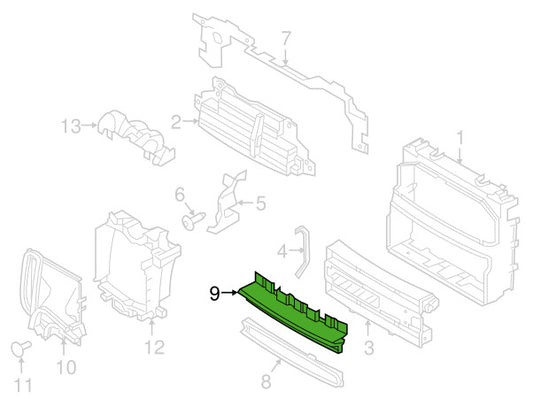 7
13
2
1
6
5
4
9
3
12
10
11
8