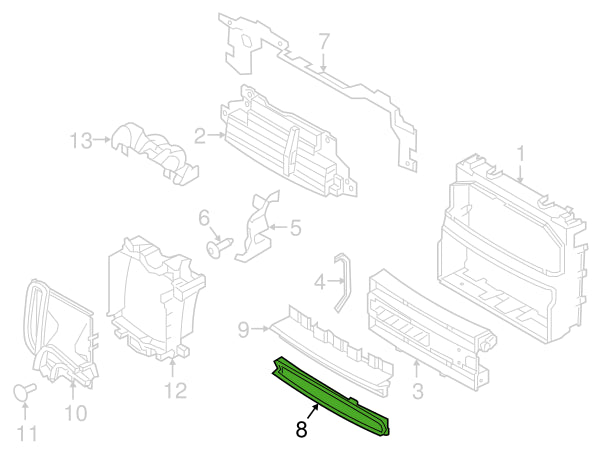 7
13
2
1
6
5
4
9
3
12
10
11
8