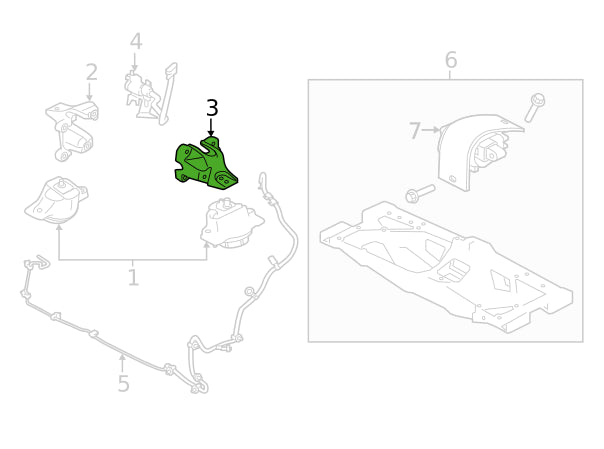 4
2
3
6
7
1
5