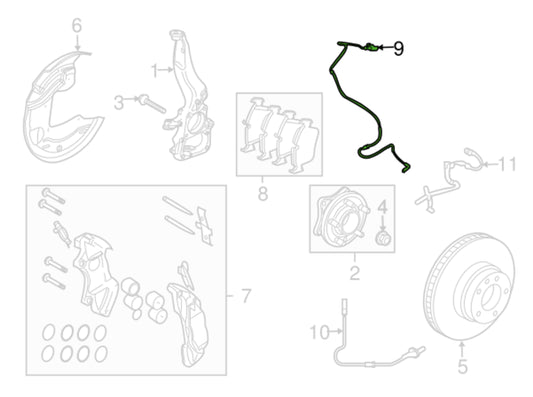 6
1
3
9
8
11
4
2
7
10
5