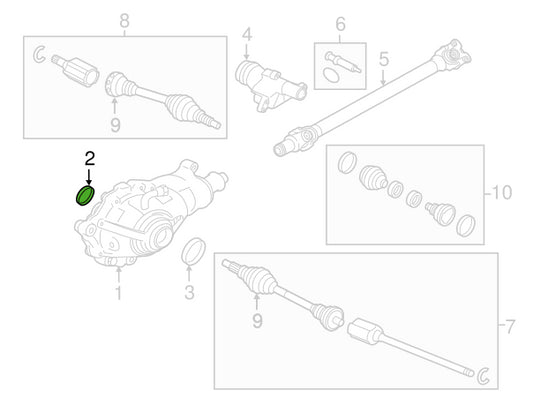 8
4
6
5
9
2
10
1
3
9
7