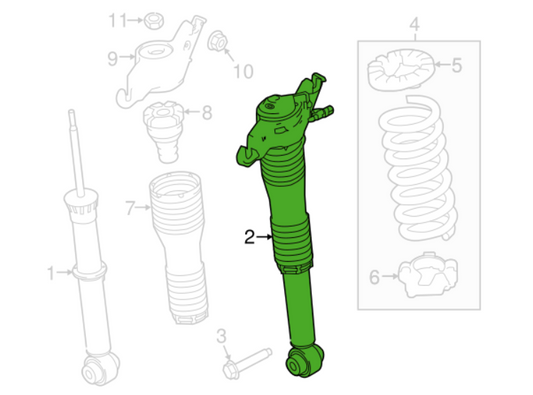 11
9
10
4
5
8
7
2
1
6
3