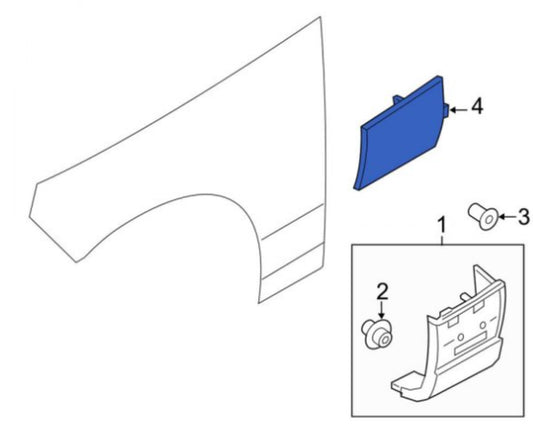 4
3
1
2