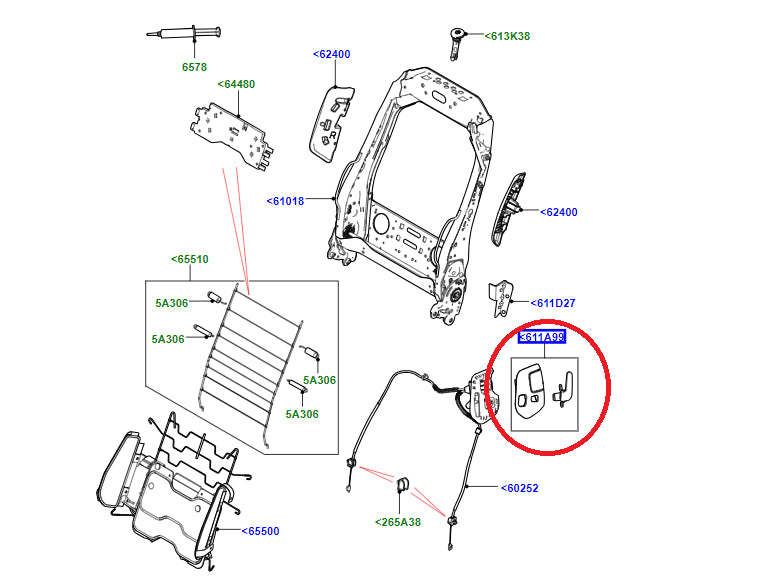 6578
<64480
<62400
<613K38
<61018
<62400
<65510
5A306
5A306
5A306
5A306
<611D27
<611A99
<60252
<265A38
<65500