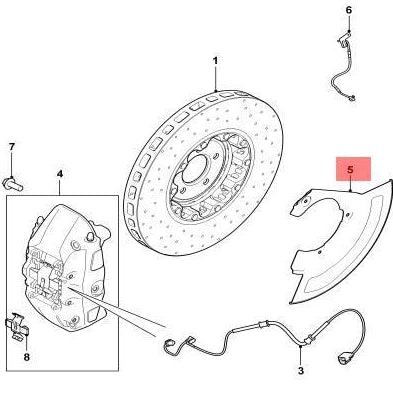 6

1

7

4

5

8

3