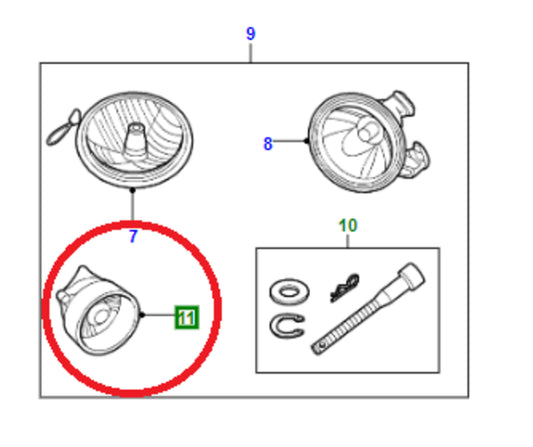 9

8

7

10

11