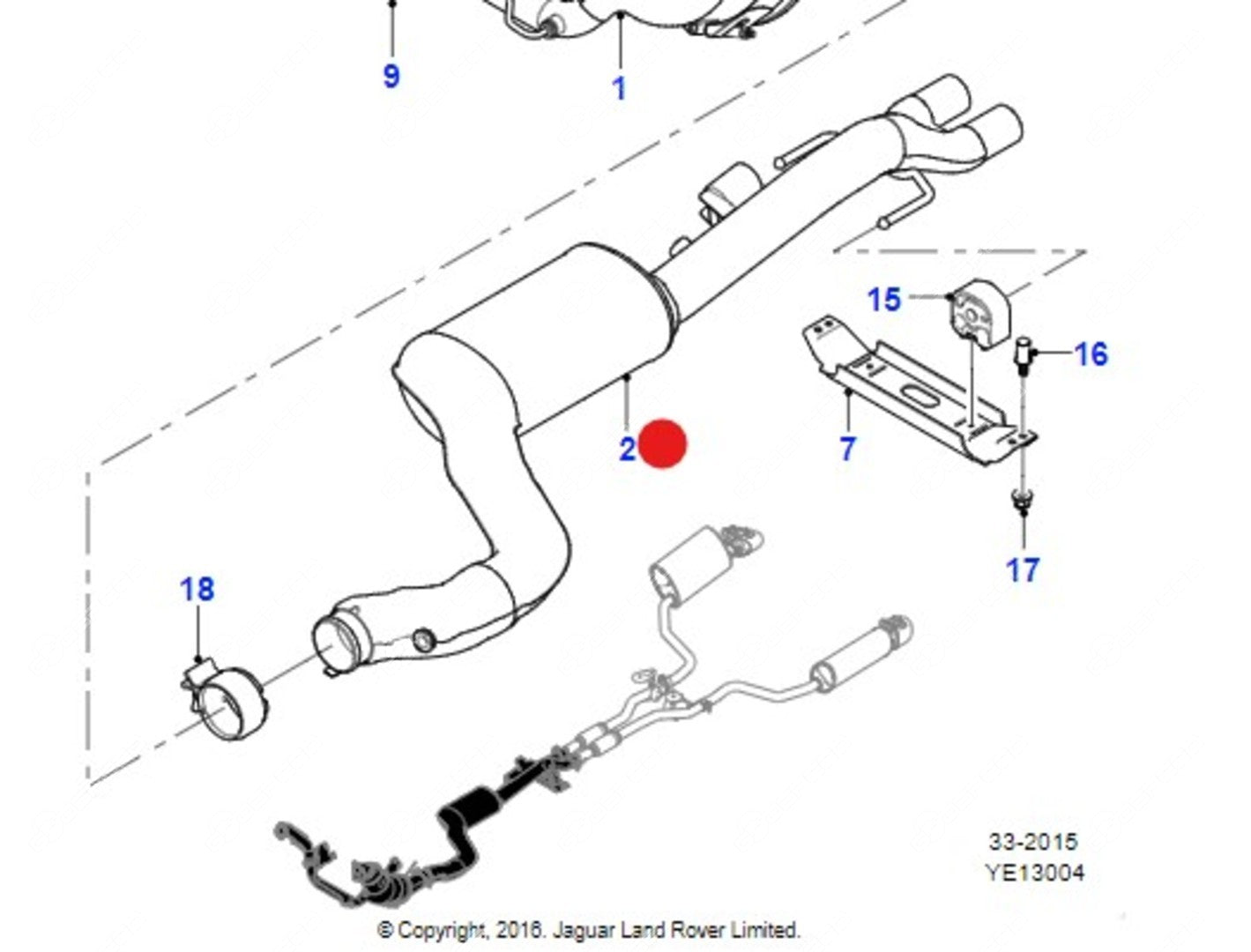 9
1
15
16
2
7
17
18
33-2015
YE13004
© Copyright, 2016. Jaguar Land Rover Limited.