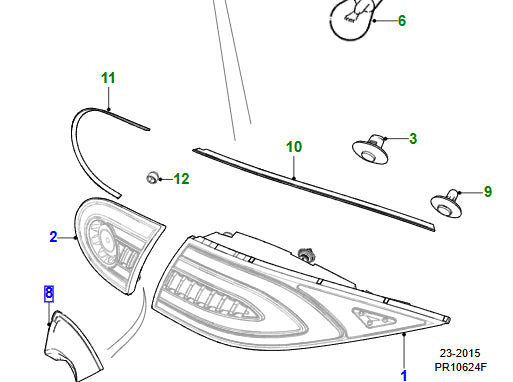 6
11
3
10
12
9
2
8
23-2015
PR10624F
1