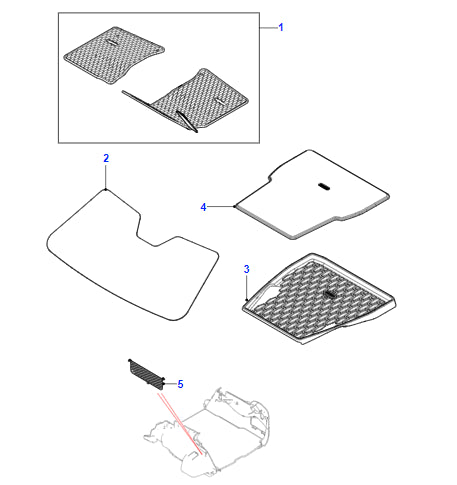 1

2

4

3

5