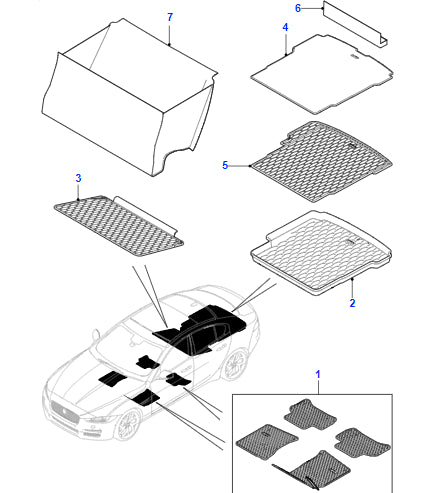 7
6
4
5
3
2
1