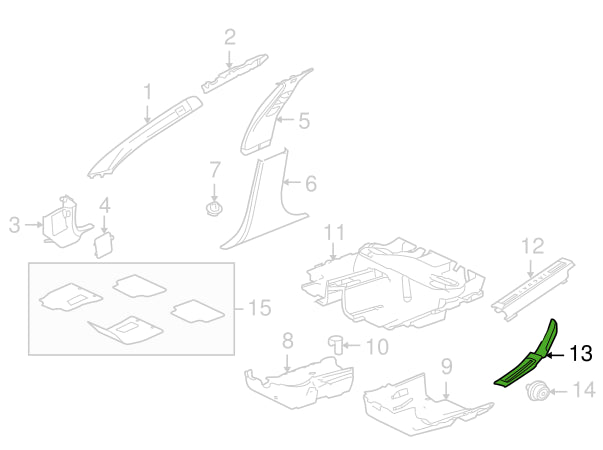 2
1
5
7
6
3
4
11
12
15
8
10
13
9
14