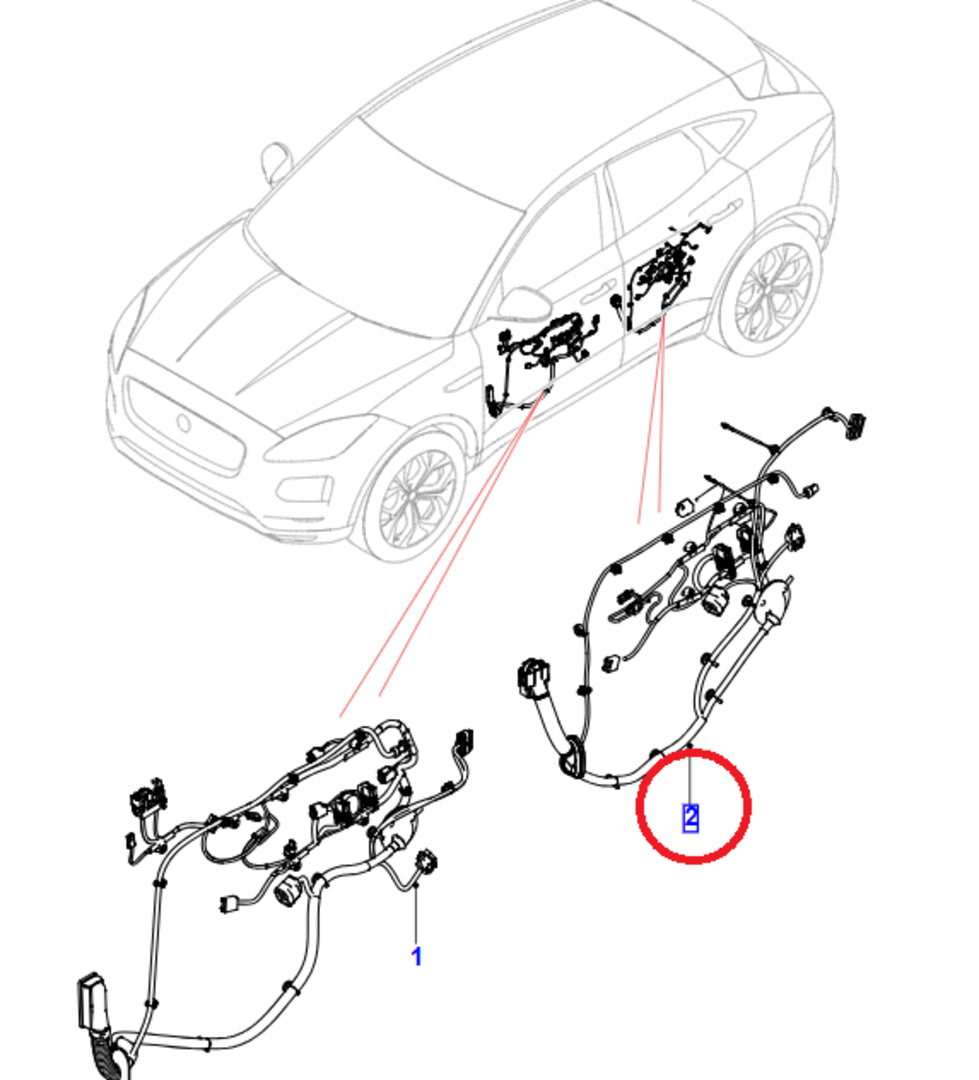 2

1