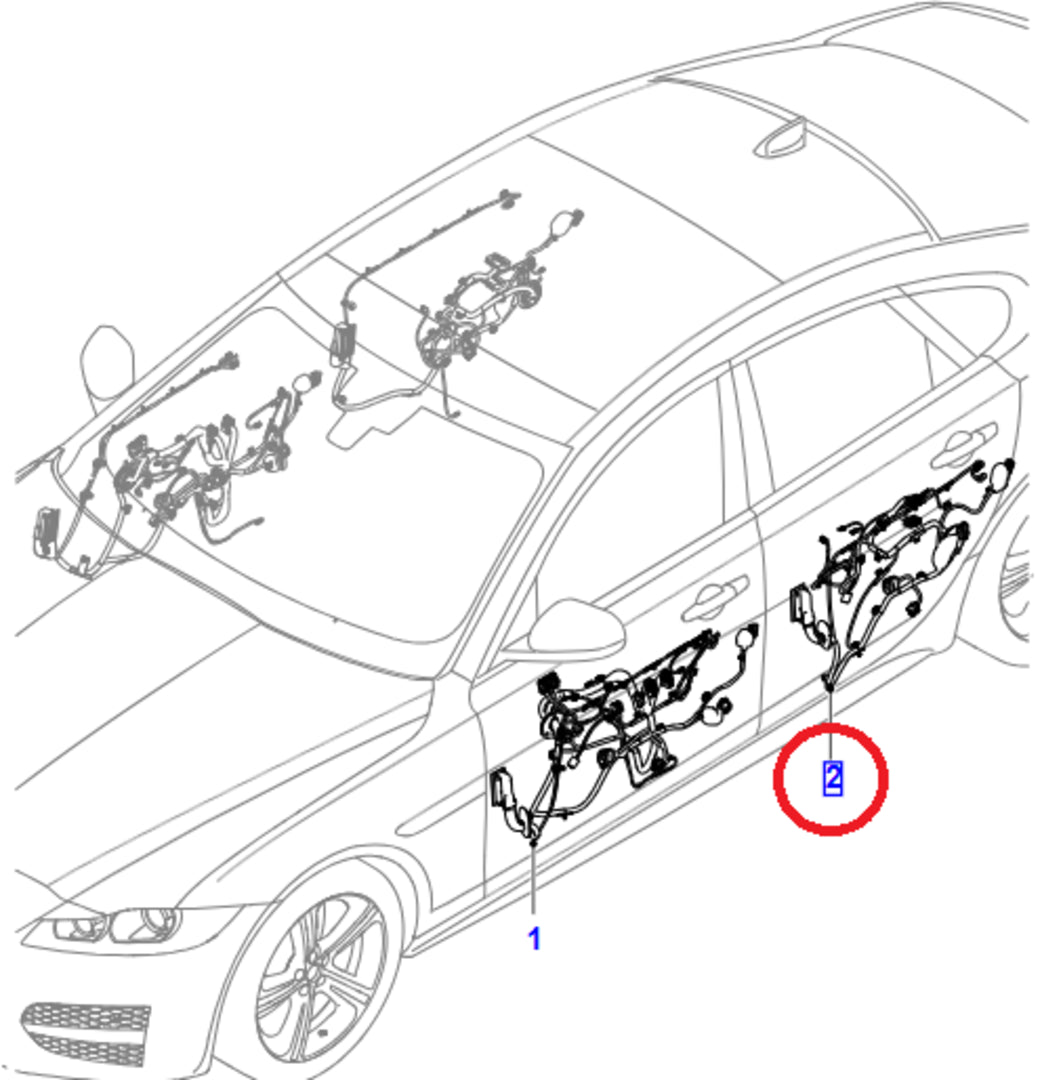 2
1