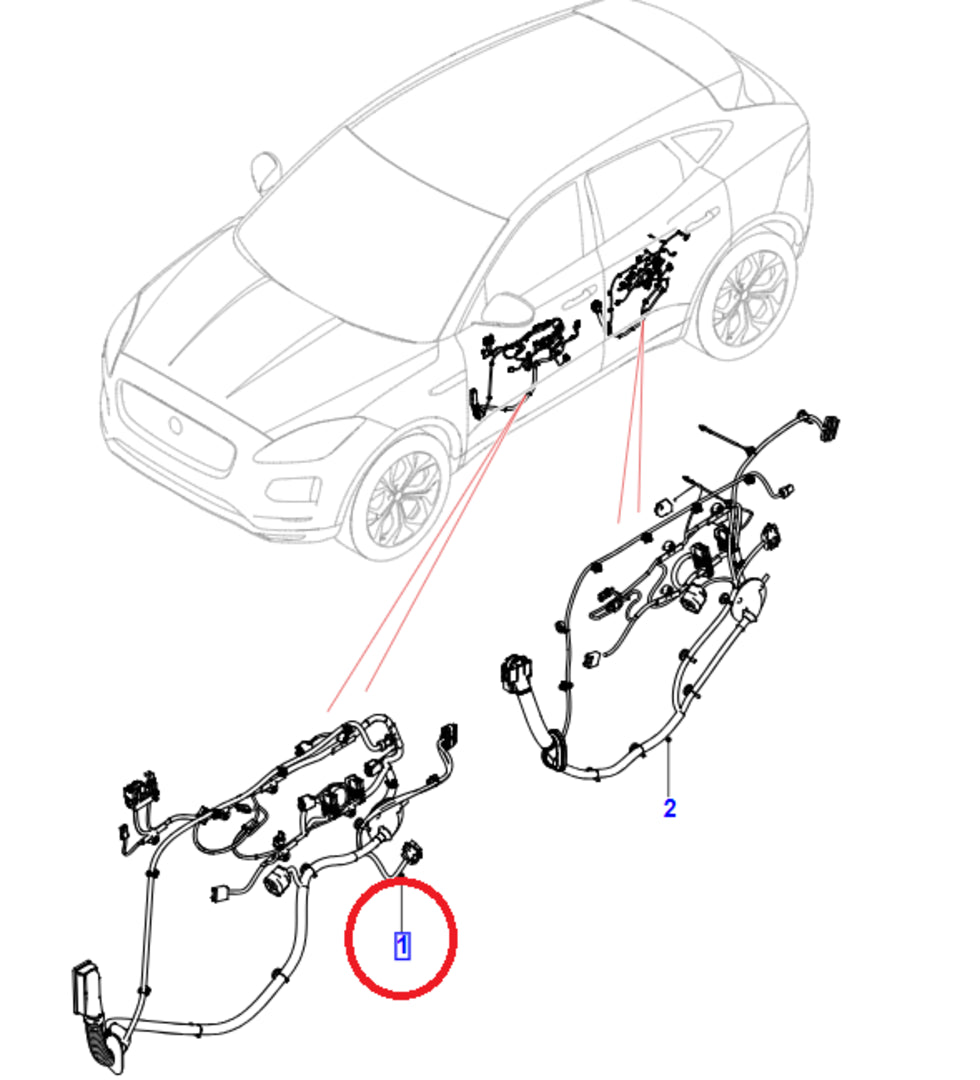 2

1