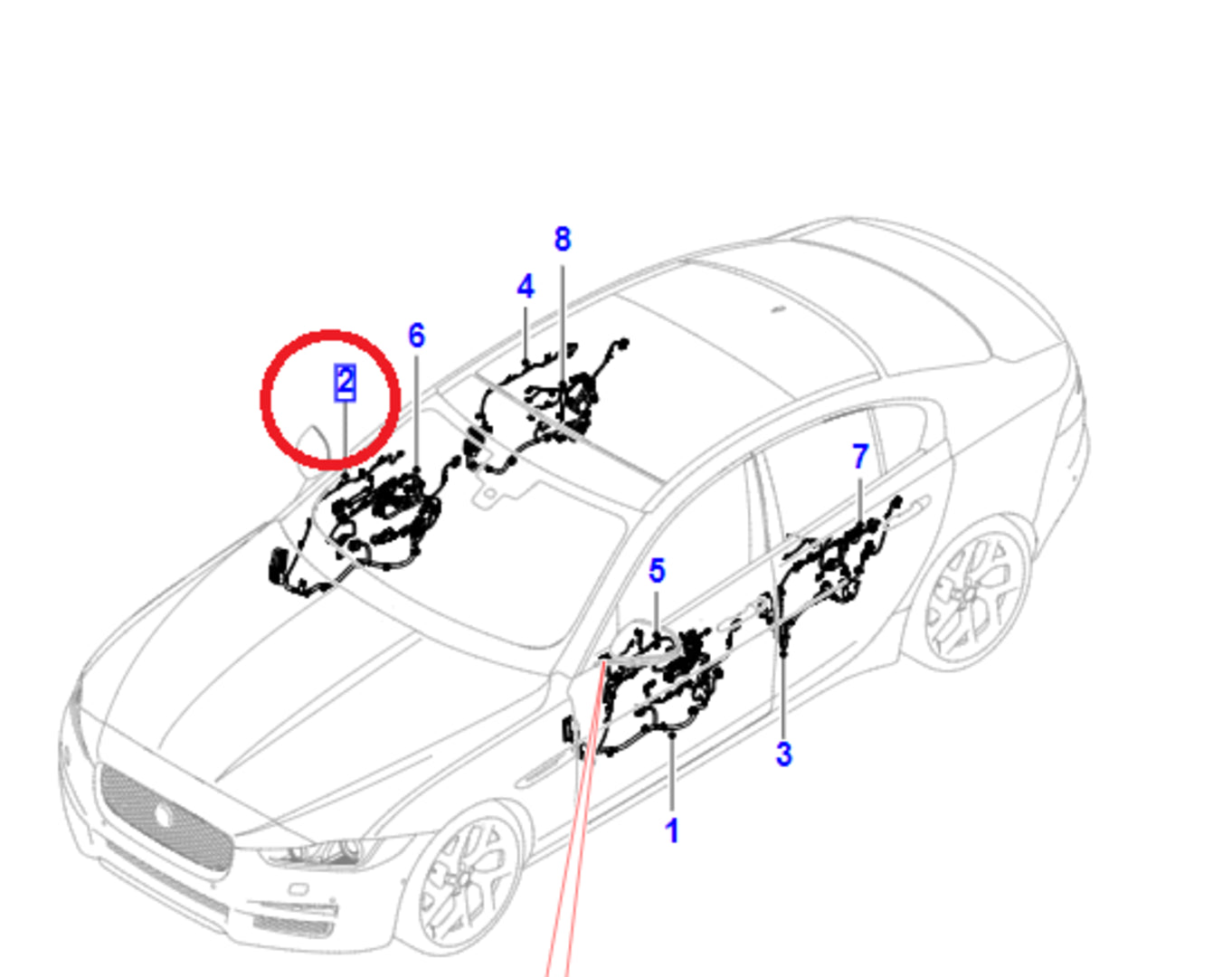 8
4
6
2
7
5
3
1