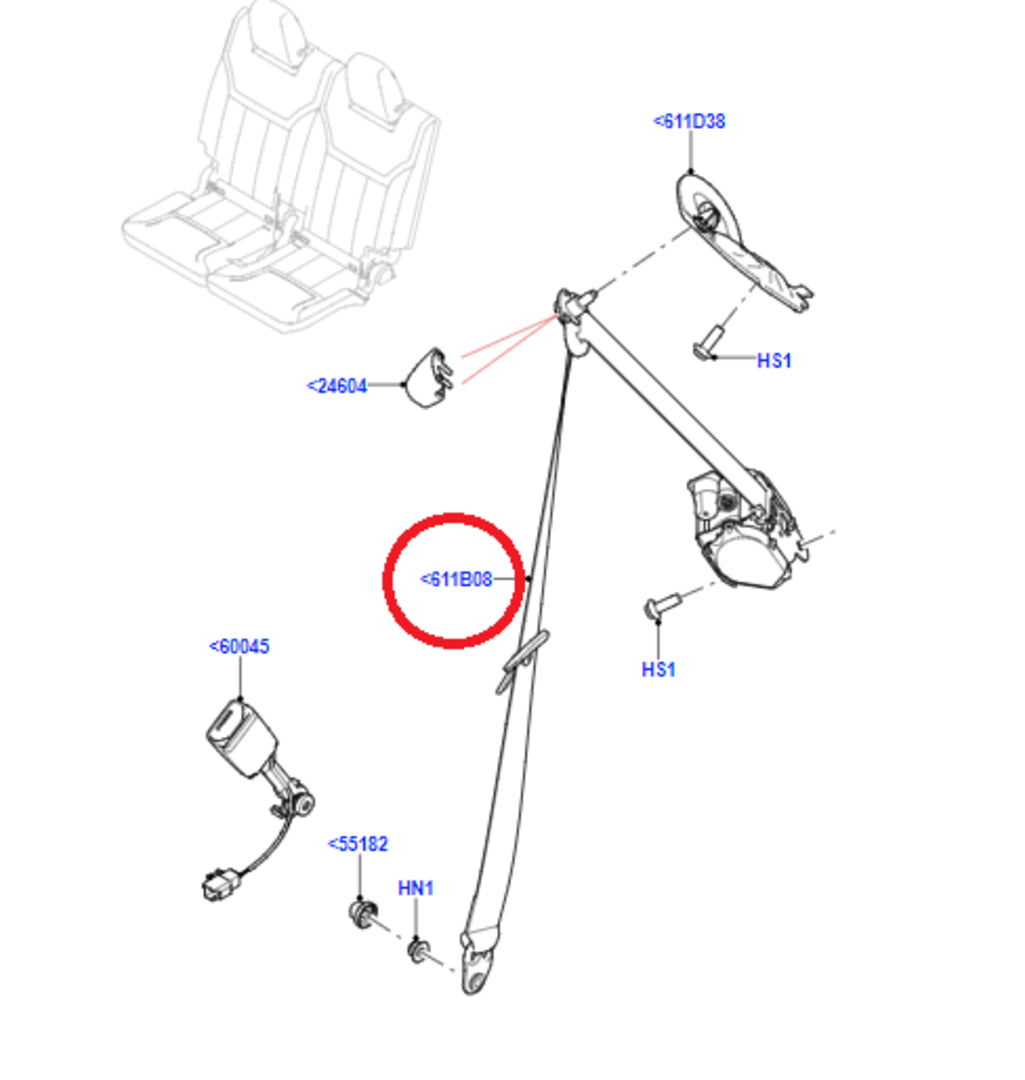 <611D38
HS1
<24604
<611B08
HS1
<60045
<55182
HN1