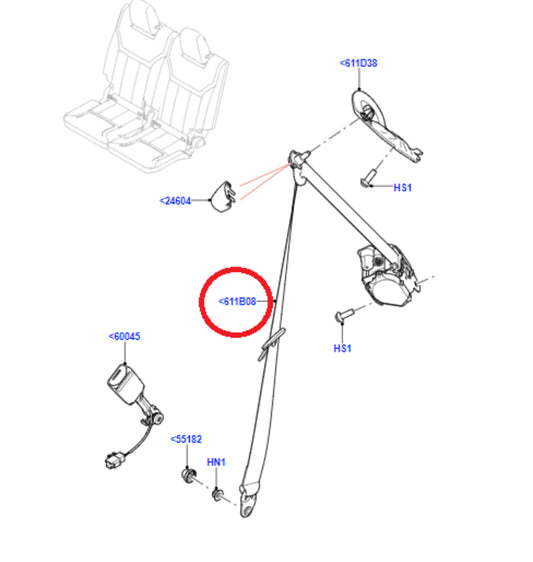 <611D38

HS1

<24604

<611B08

HS1

<60045

<55182

HN1