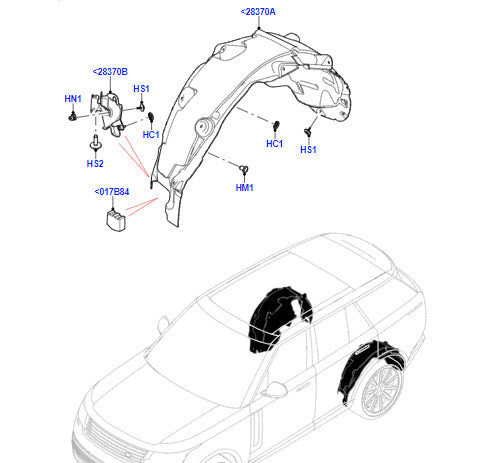 <28370A
<28370B
HN1
HS1
HC1
HS2
HC1
HS1
HM1
<017B84