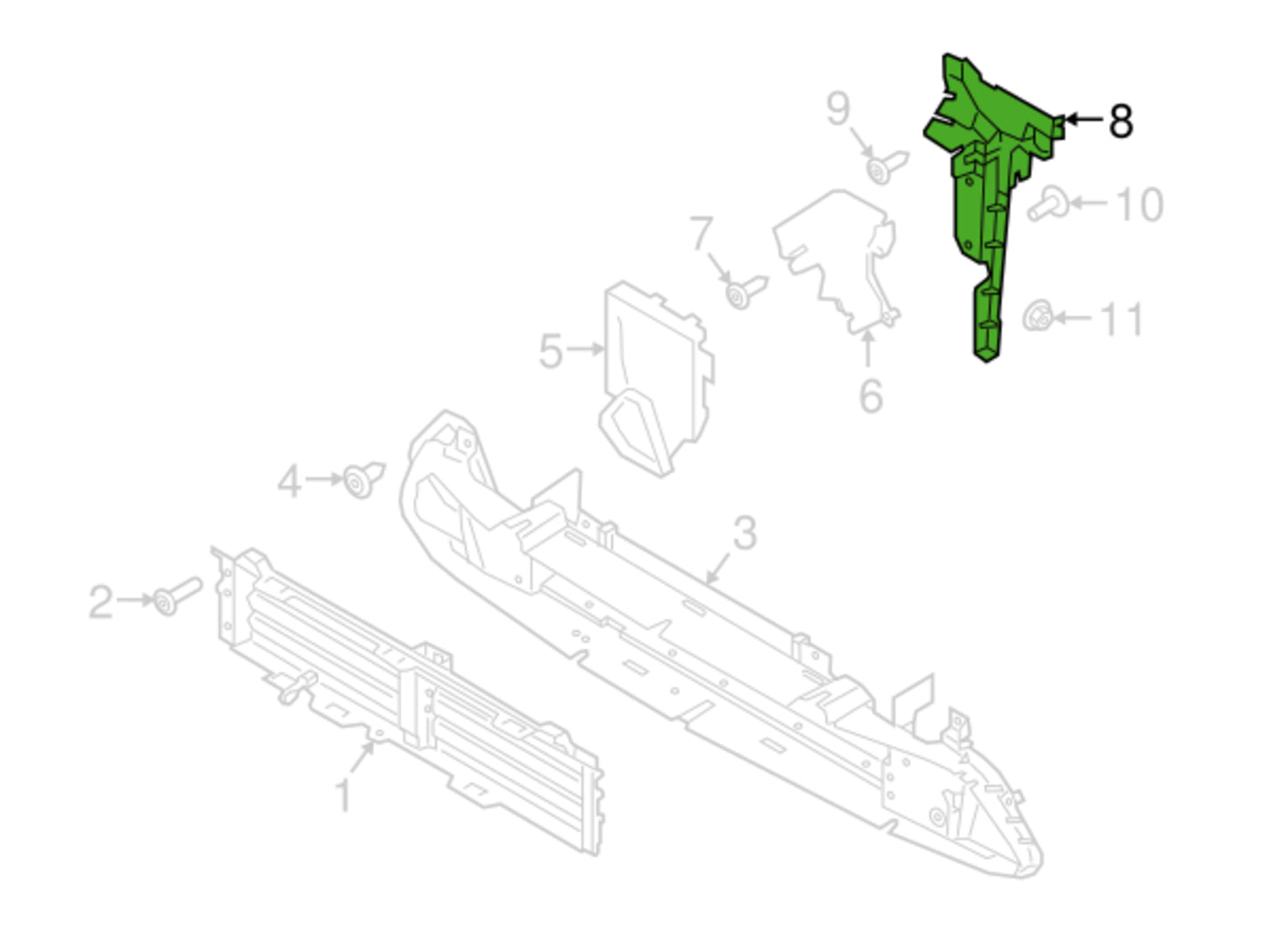 9
8
10
7
5
6
11
4
3
2
1