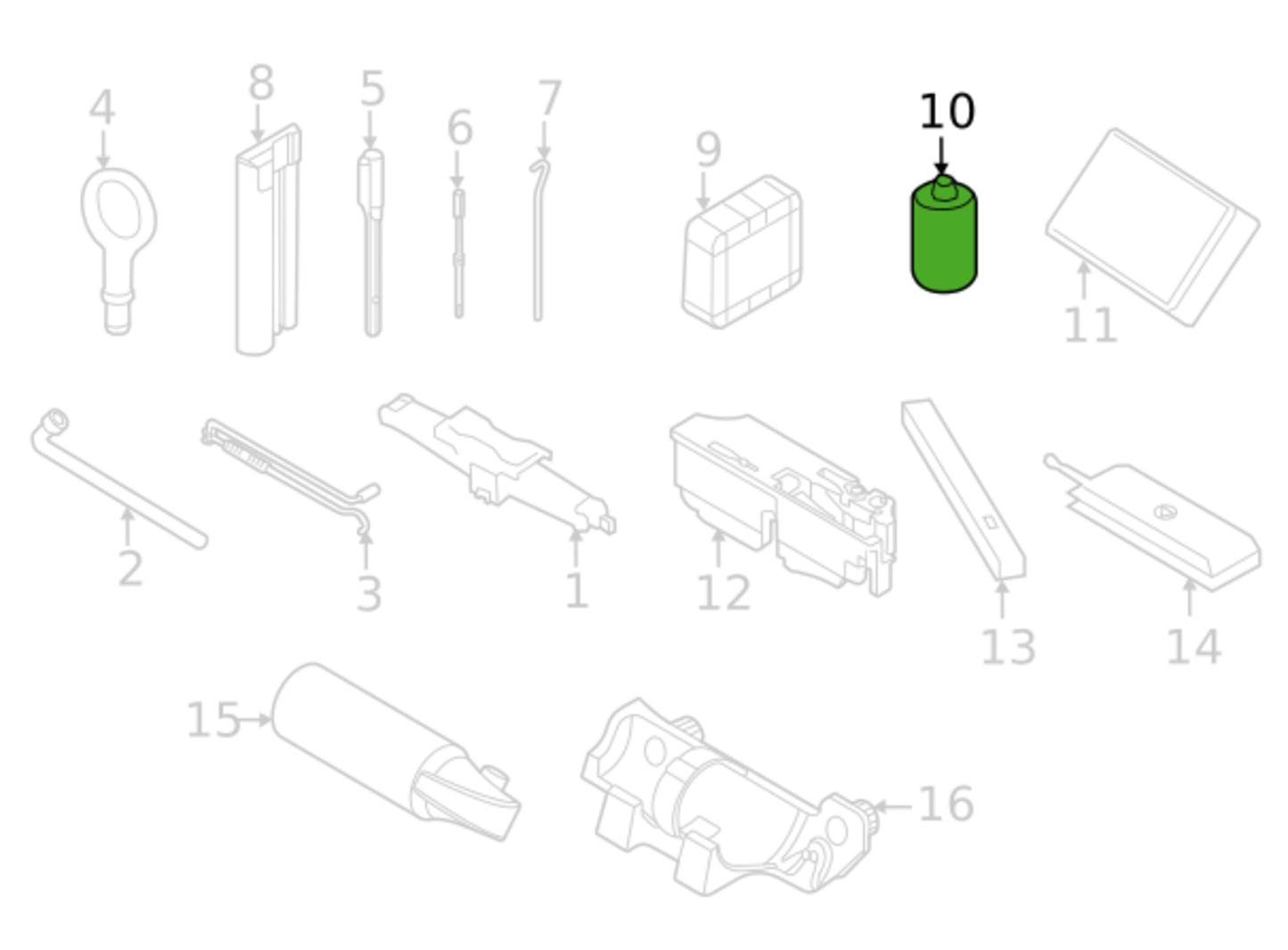 4
8
5
6
7
9
10
11
2
3
1
12
13
14
15
16