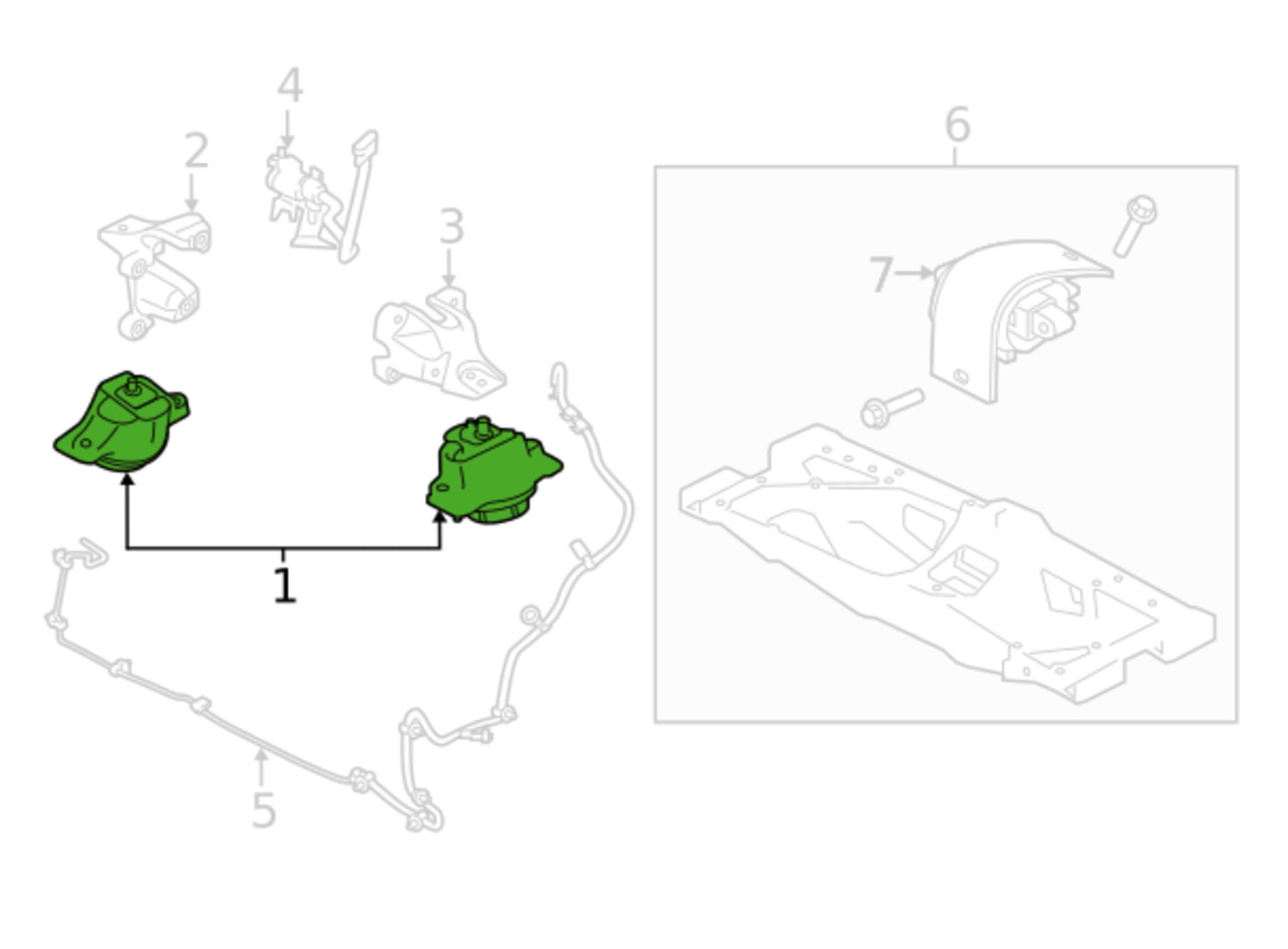 4
2
3
6
7
1
5