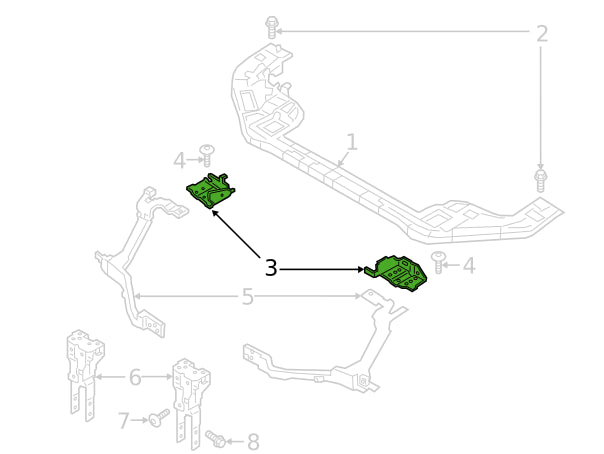 2
1
4
3
4
5
6
7
8