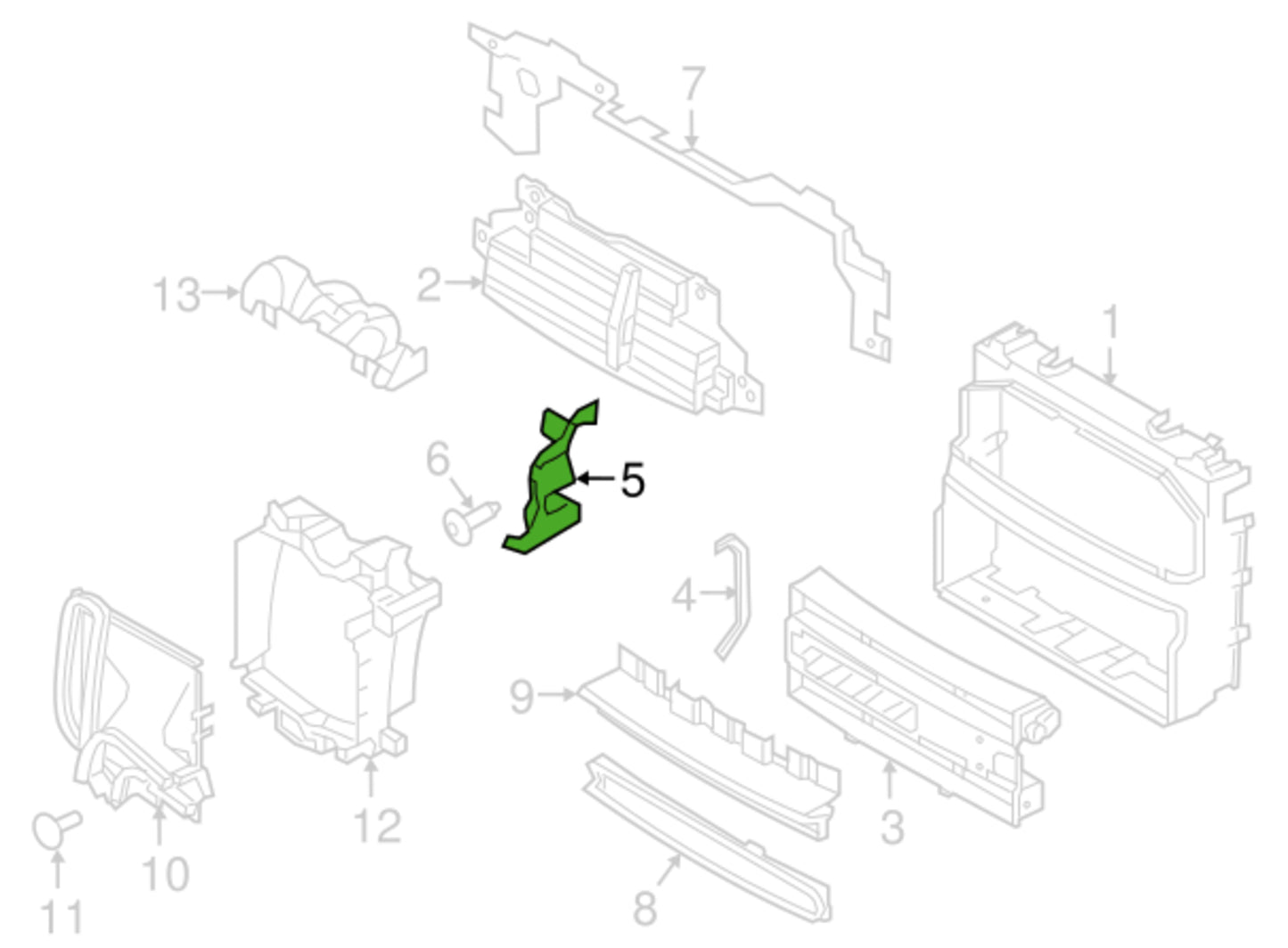 7
13
2
1
6
5
4
9
12
3
10
11
8