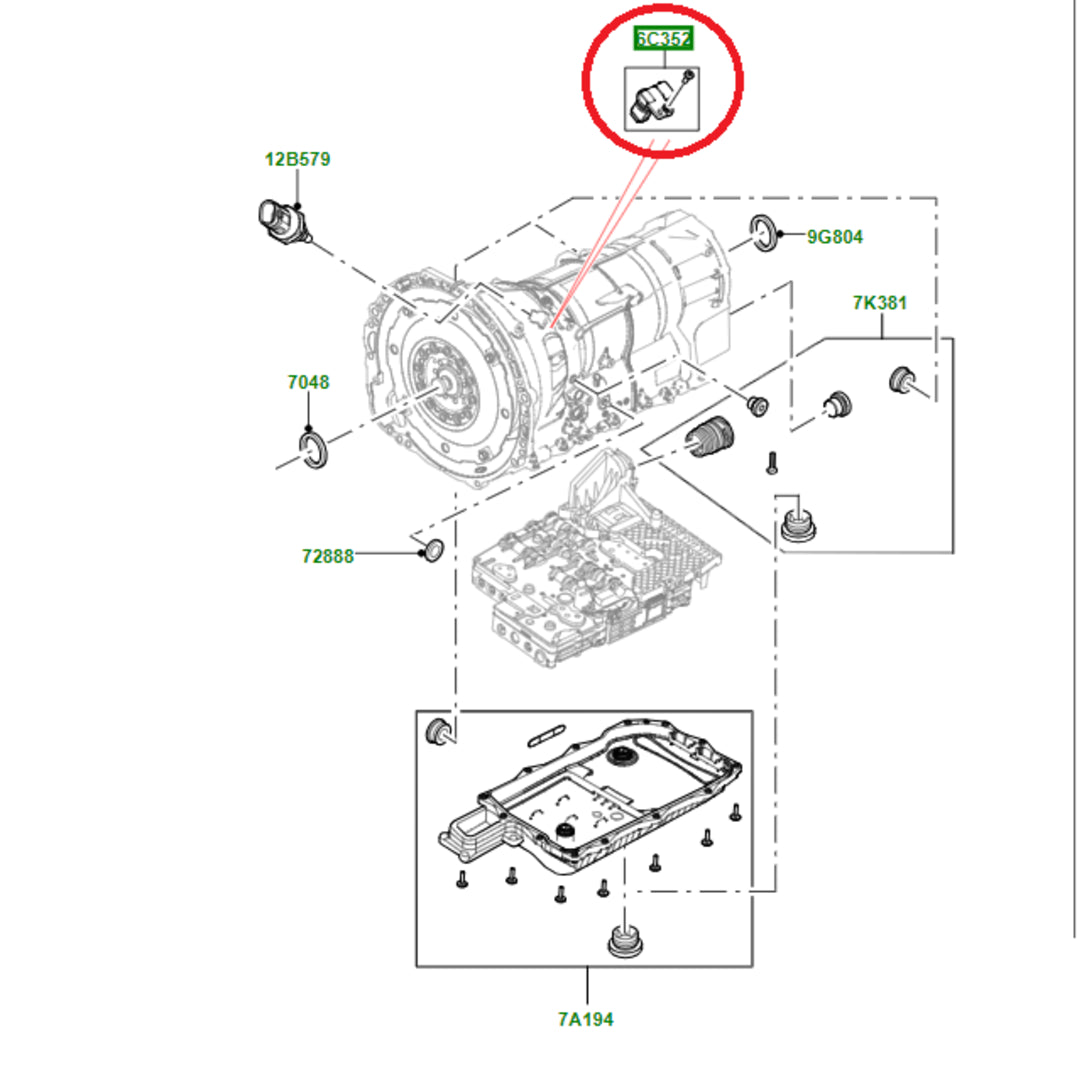 6C352
12B579
9G804
7K381
7048
72888
7A194