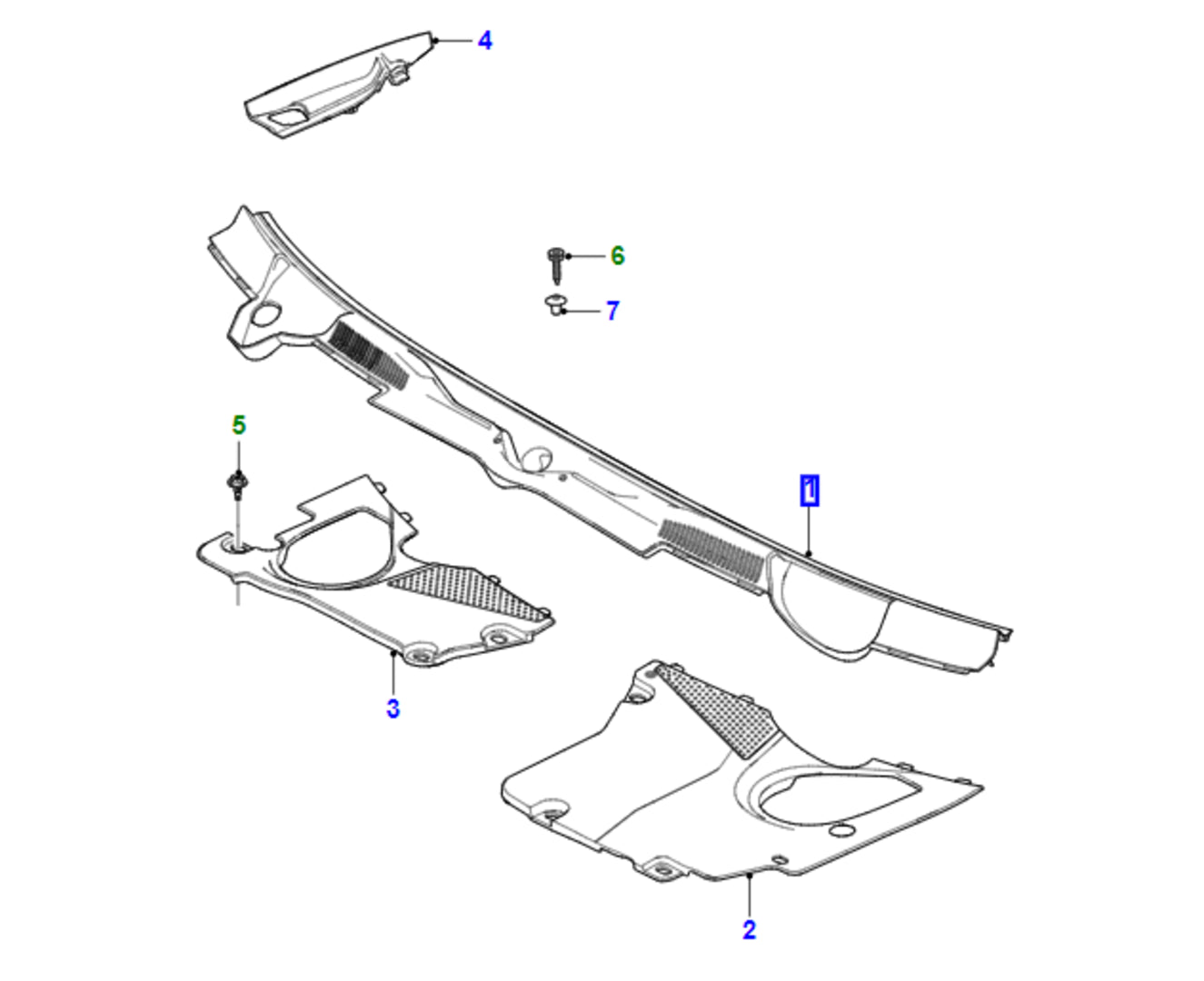 4
6
7
5
1
3
2