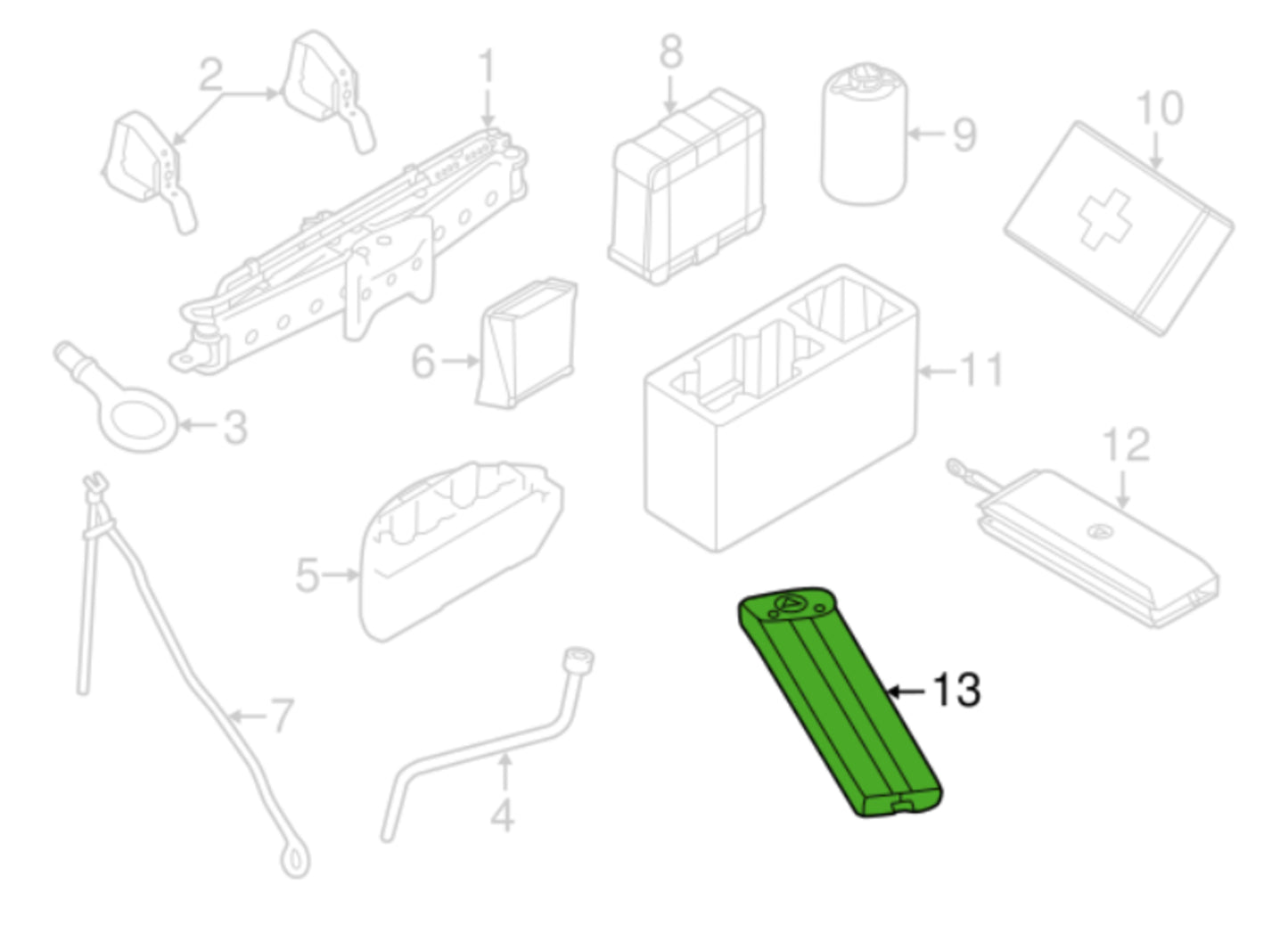 2
1
8
9
10
6
11
3
12
5
13
7
4