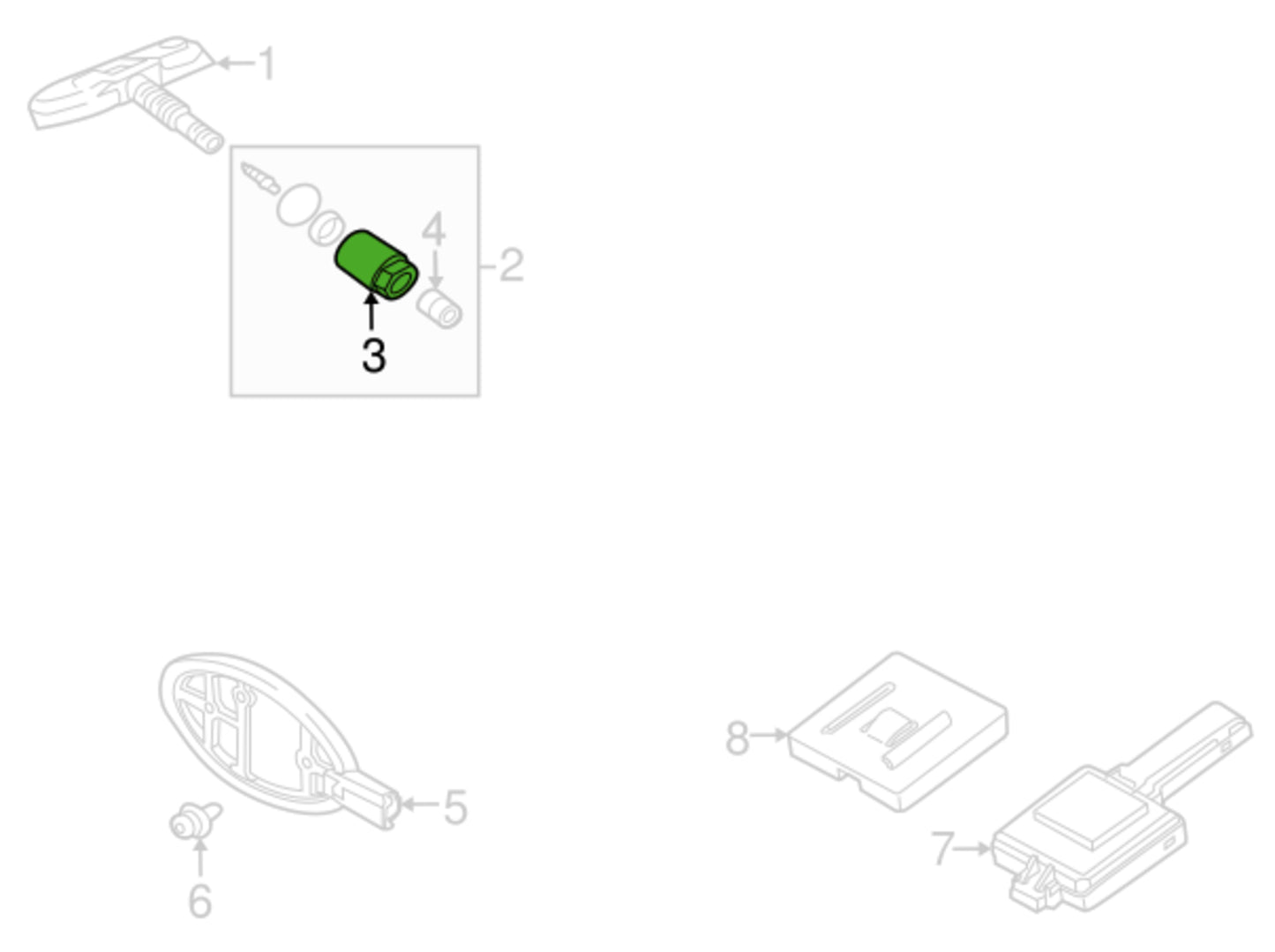 1
4
2
3
8
5
7
6