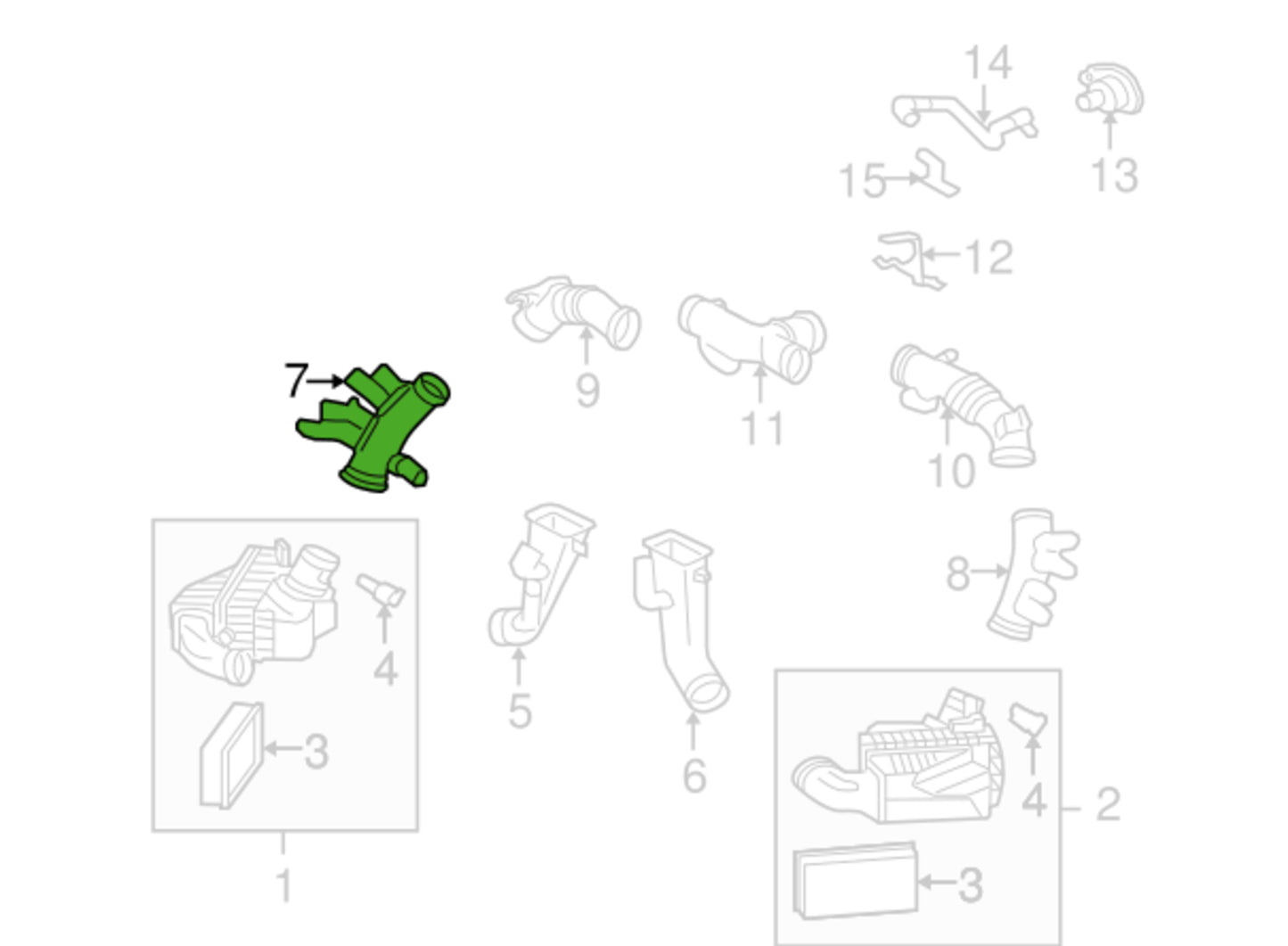 14
13
15
12
9
11
7
10
8
4
5
6
3
4
2
1
3