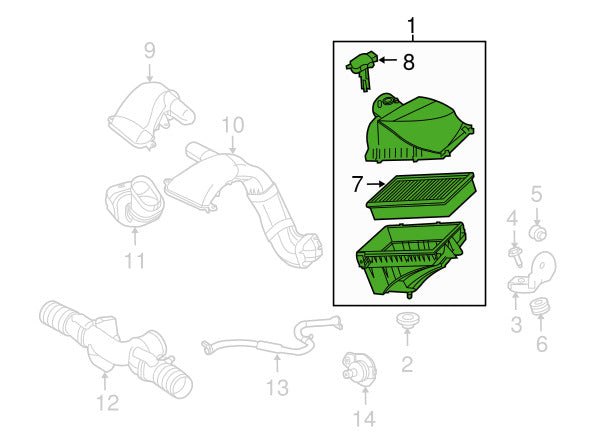 1
8
9
10
7
5
4
11
3
6
2
12
13
14