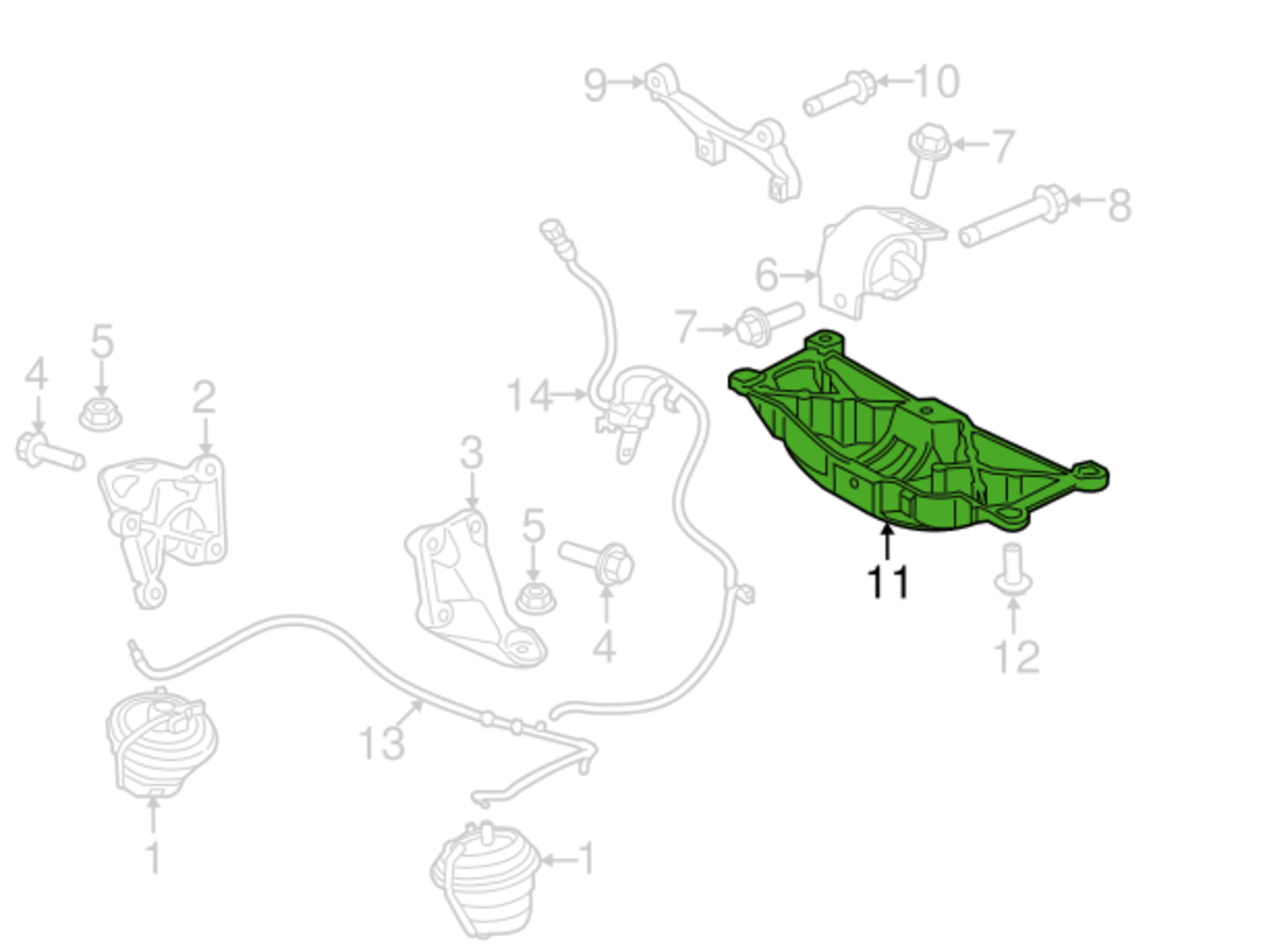 9
10
7
8
6
7
5
4
2
14
3
5
4
11
12
13
1
1