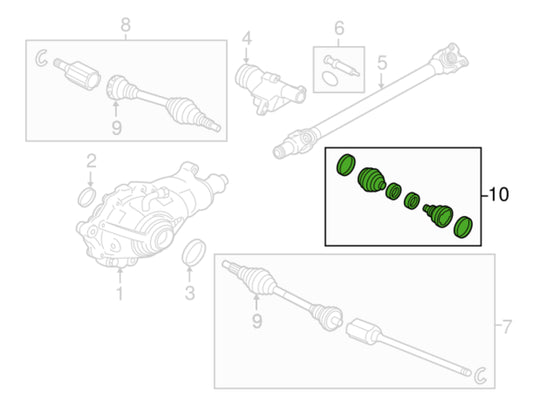 8
4
6
5
9
2
10
1
3
9
7