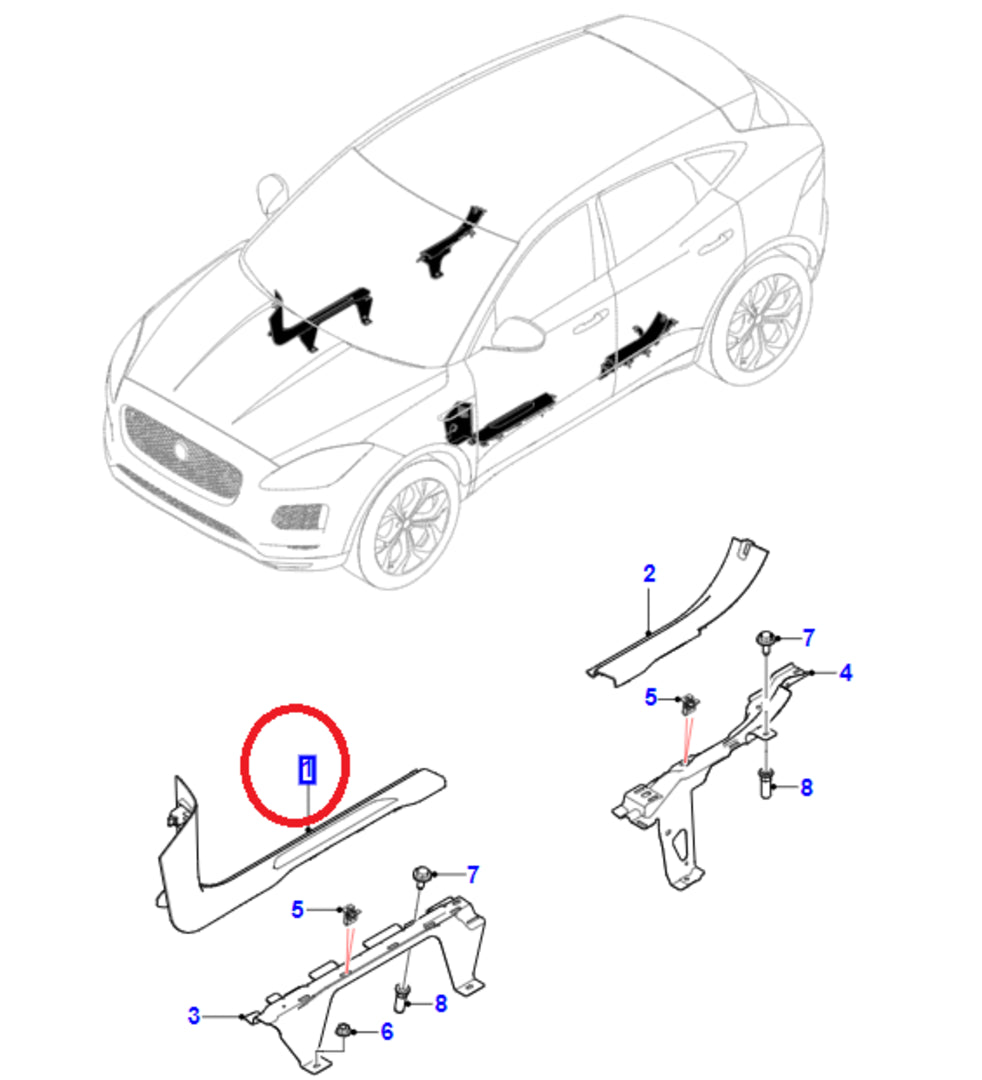 2
7
4
5
8
1
7
5
8
3
6