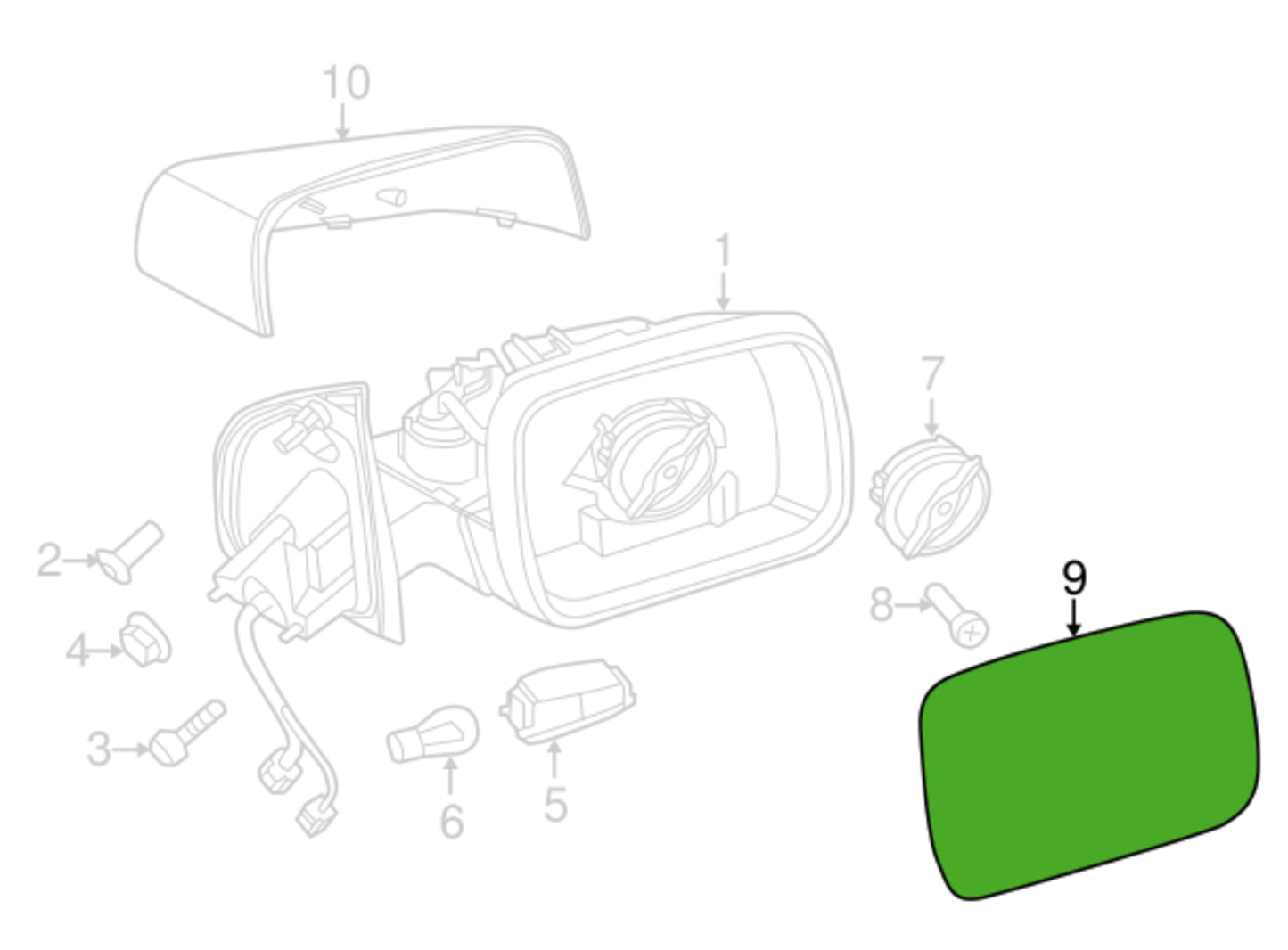 10
1
7
2
4
3
6
5
8
9