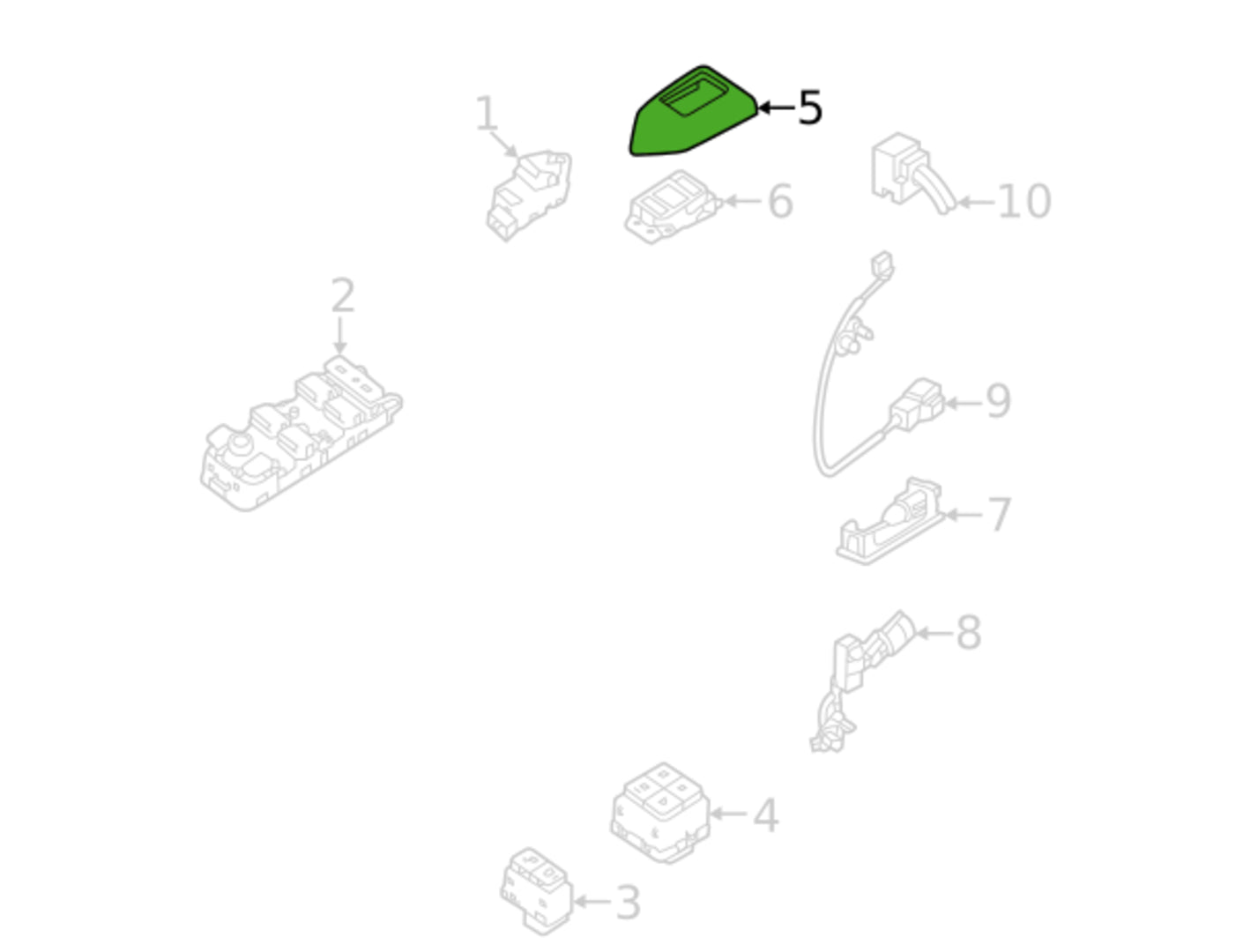 1
5
6
10
2
9
7
8
4
3