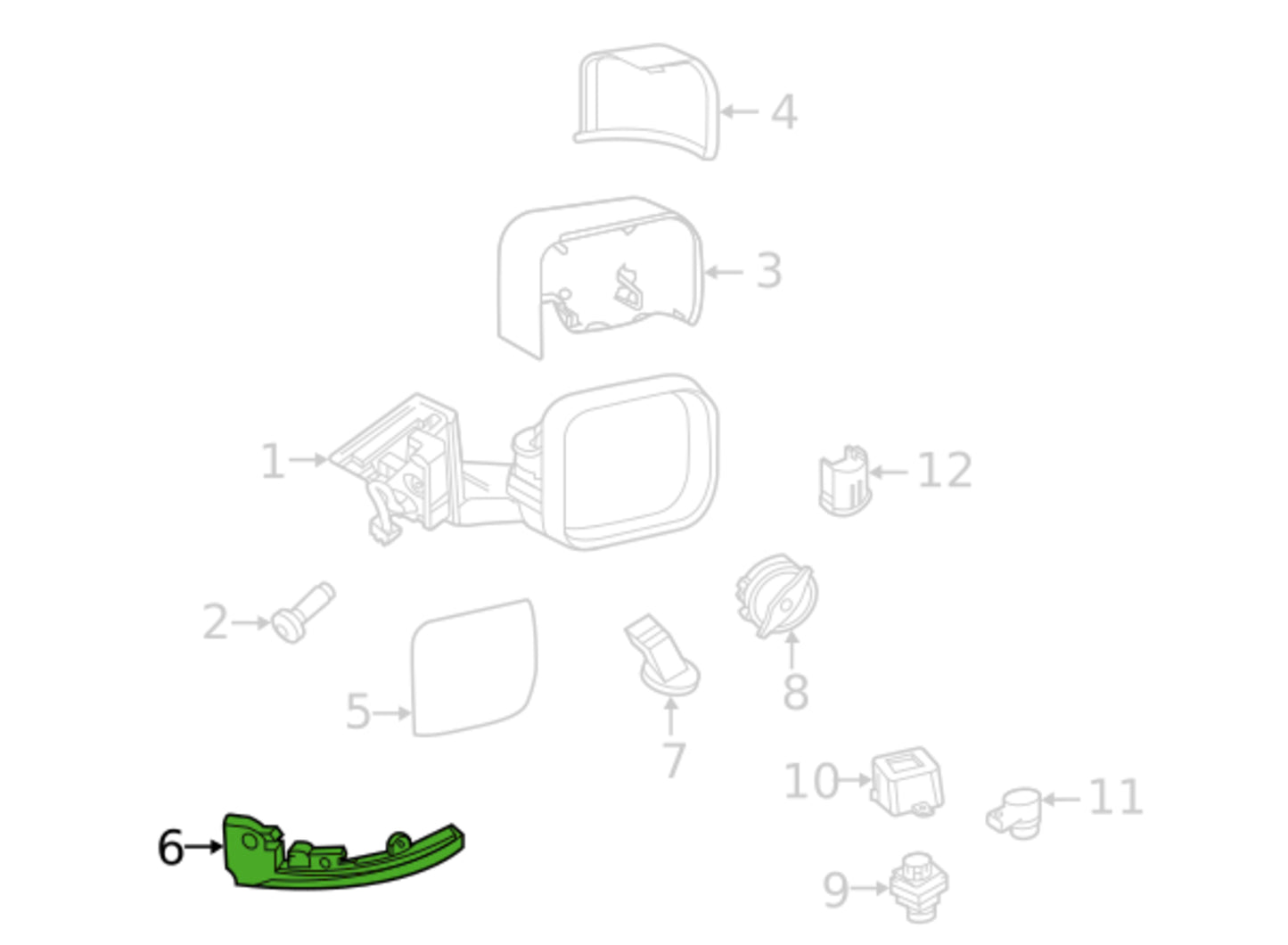 4
3
1
12
2
5
7
8
10
11
6
9