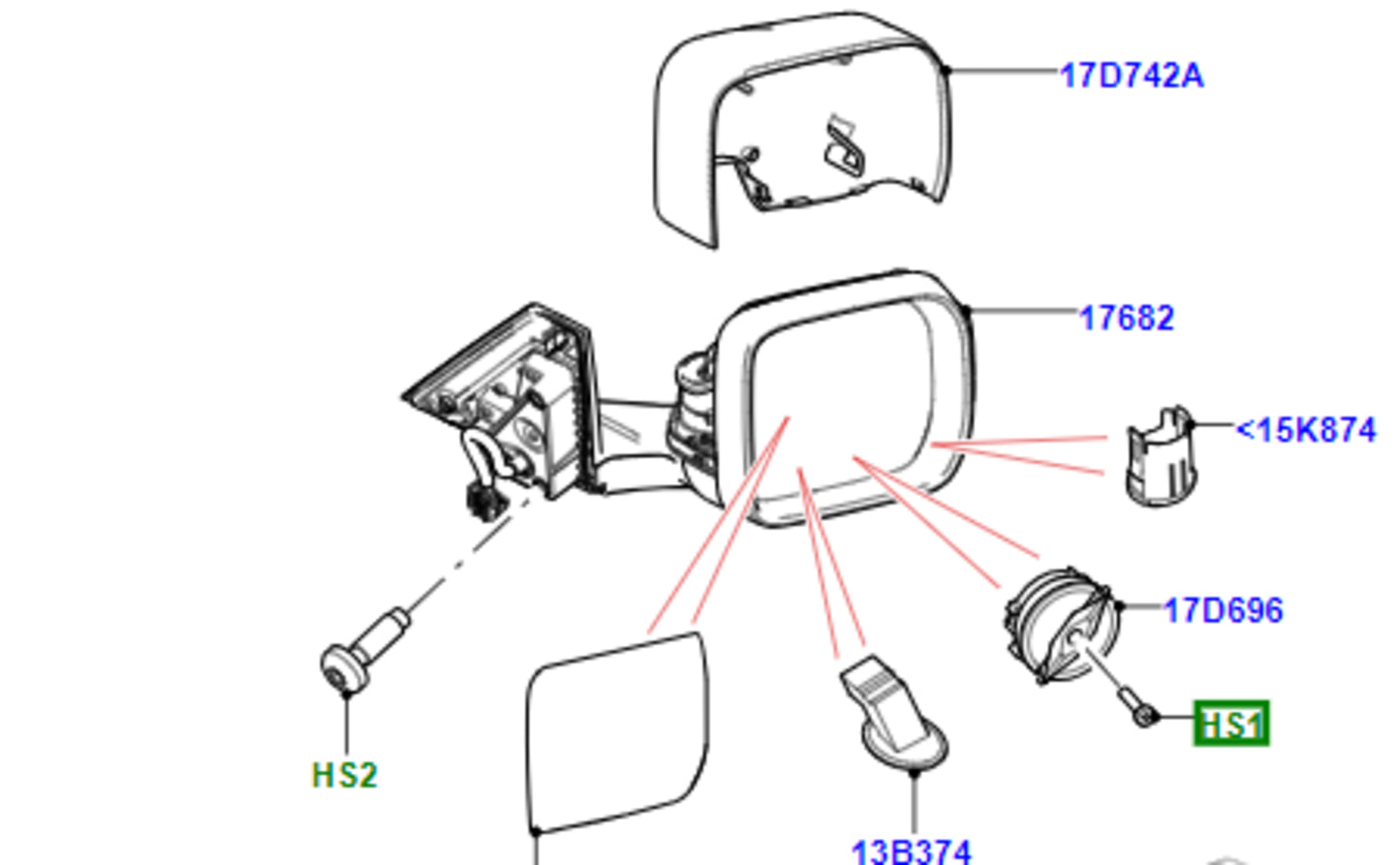 17D742A

17682

<15K874

17D696

HS1

HS2

13B374