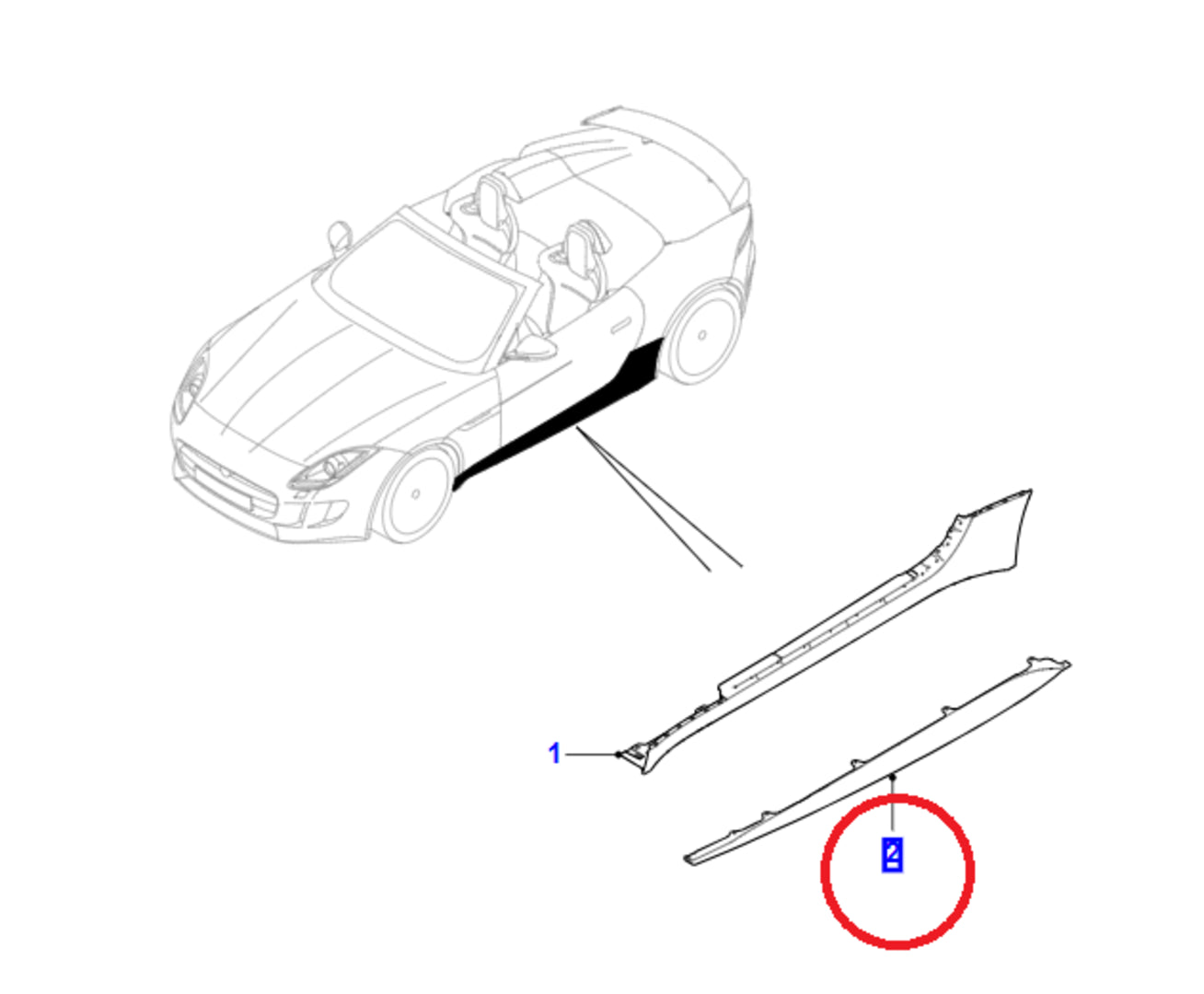 1

2