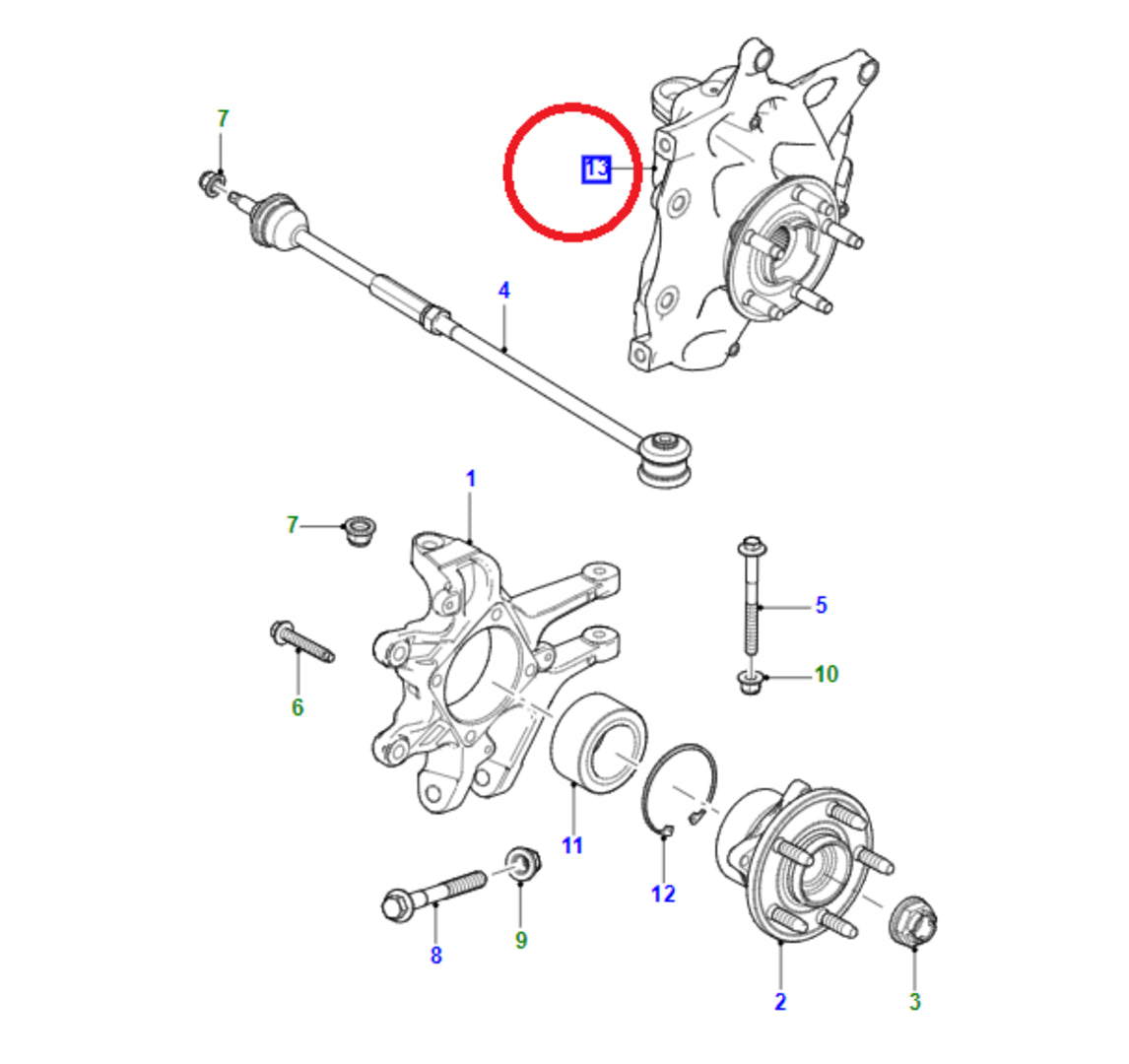 7

13

4

1

7

5

6

10

11

12

8

9

2

3