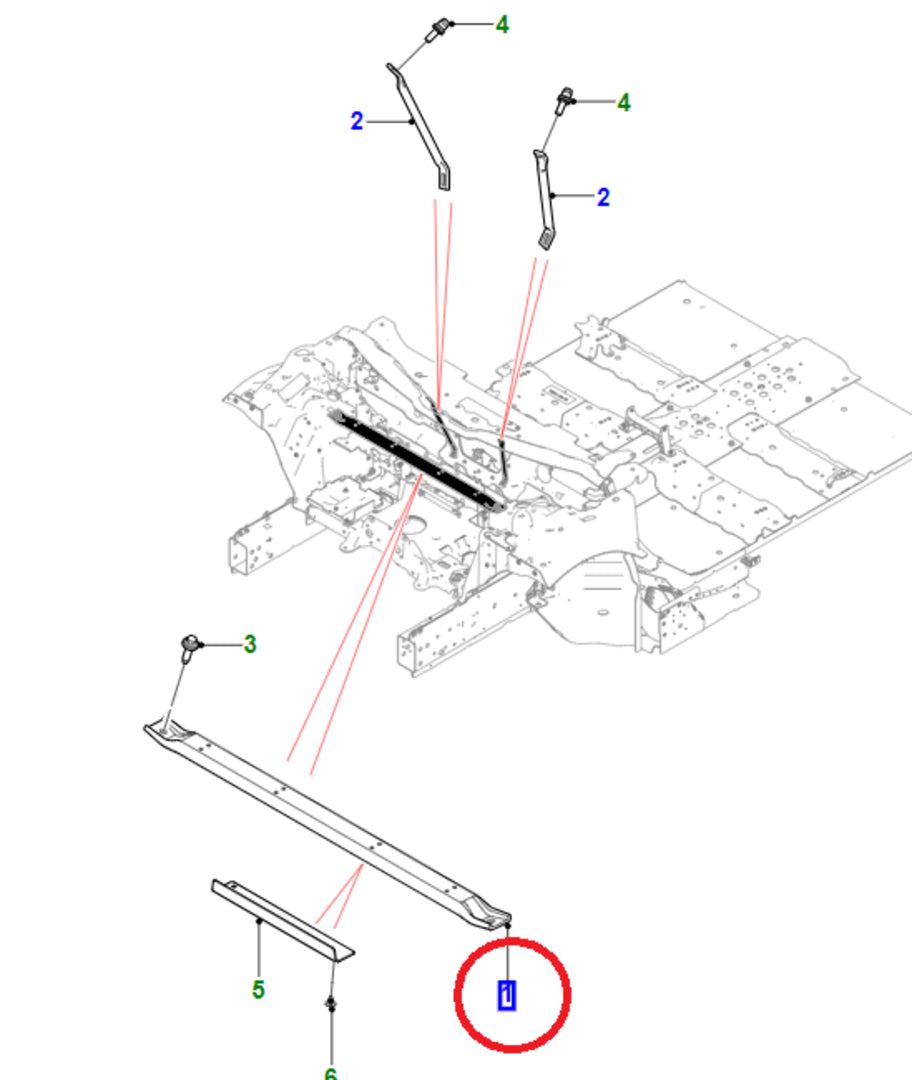 4
2
4
2
3
5
1
6