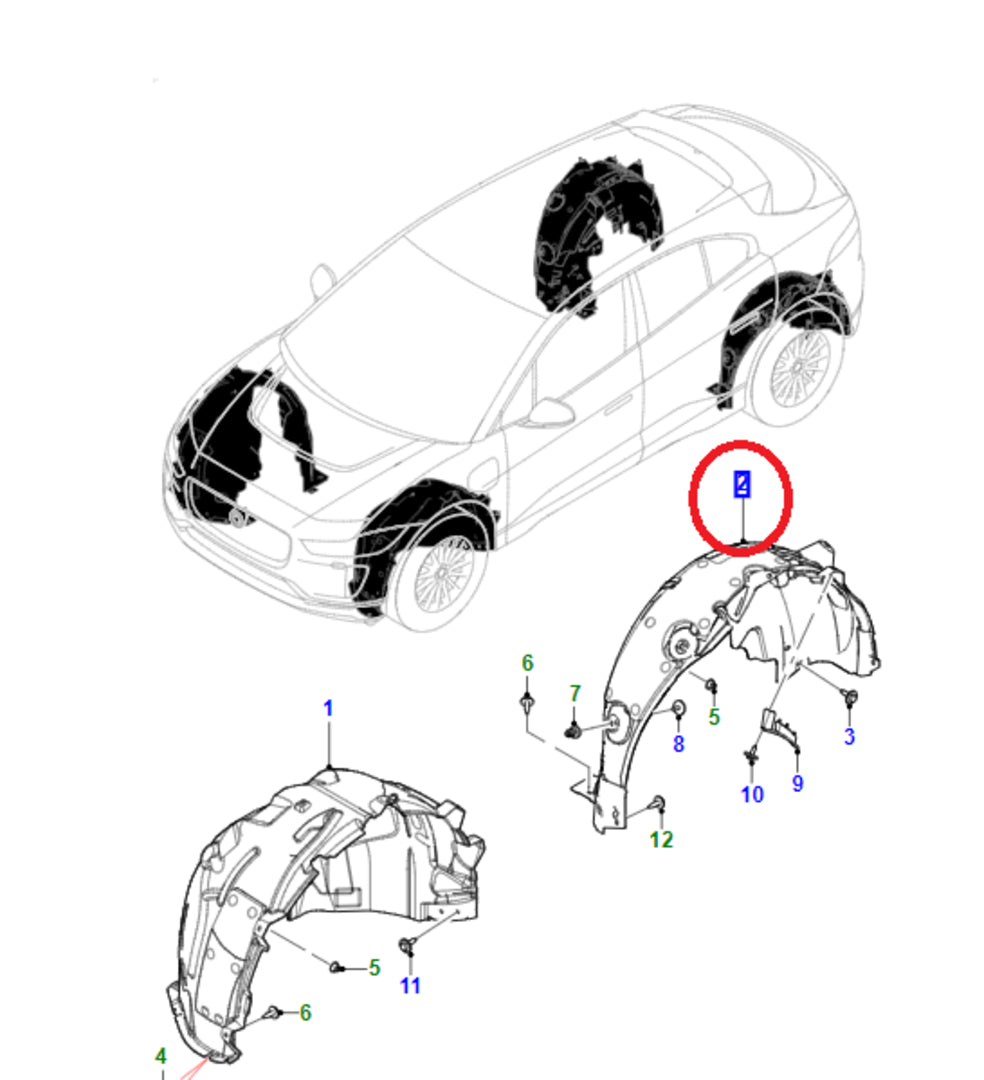 2
6
7
5
8
3
10
9
12
1
5
11
6
4