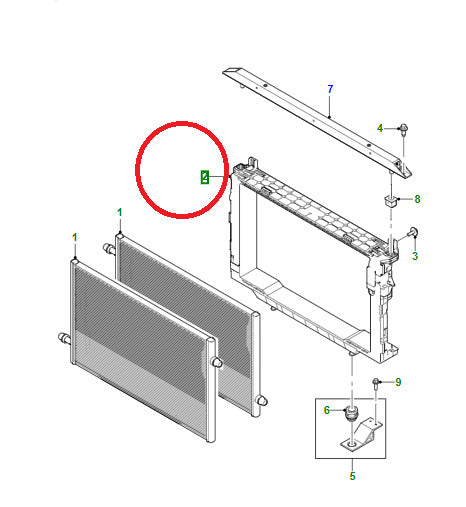 7
4
2
8
1
1
3
9
6
5